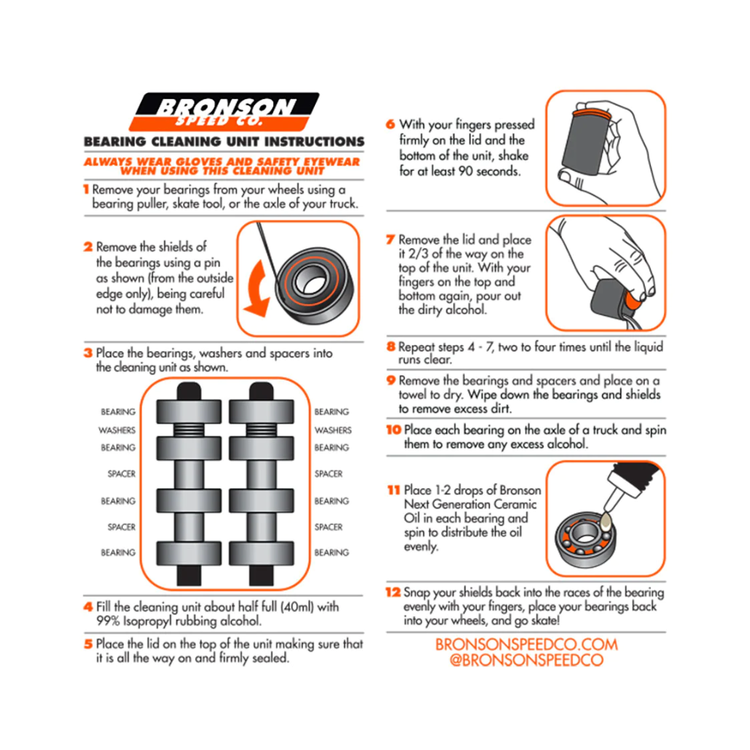 BRONSON
SPEED CO.

BEARING CLEANING UNIT INSTRUCTIONS

ALWAYS WEAR GLOVES AND SAFETY EYEWEAR WHEN USING THIS CLEANING UNIT

1 Remove your bearings from your wheels using a bearing puller, skate tool, or the axle of your truck.

2 Remove the shields of the bearings using a pin as shown (from the outside edge only), being careful not to damage them.

3 Place the bearings, washers and spacers into the cleaning unit as shown.

BEARING
WASHERS
BEARING
SPACER
BEARING
SPACER
BEARING

BEARING
WASHERS
BEARING
SPACER
BEARING
SPACER
BEARING

4 Fill the cleaning unit about half full (40ml) with 99% Isopropyl rubbing alcohol.

5 Place the lid on the top of the unit making sure that it is all the way on and firmly sealed.

6 With your fingers pressed firmly on the lid and the bottom of the unit, shake for at least 90 seconds.

7 Remove the lid and place it 2/3 of the way on the top of the unit. With your fingers on the top and bottom again, pour out the dirty alcohol.

8 Repeat steps 4 - 7, two to four times until the liquid runs clear.

9 Remove the bearings and spacers and place on a towel to dry. Wipe down the bearings and shields to remove excess dirt.

10 Place each bearing on the axle of a truck and spin them to remove any excess alcohol.

11 Place 1-2 drops of Bronson Next Generation Ceramic Oil in each bearing and spin to distribute the oil evenly.

12 Snap your shields back into the races of the bearing evenly with your fingers, place your bearings back into your wheels, and go skate!

BRONSONSPEEDCO.COM
@BRONSONSPEEDCO