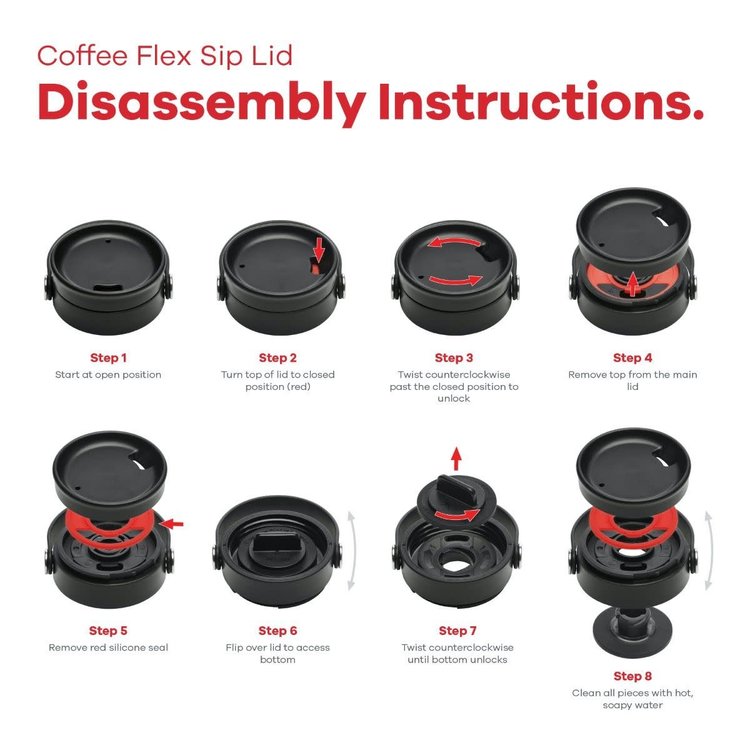 Coffee Flex Sip Lid
Disassembly Instructions.

Step 1
Start at open position

Step 2
Turn top of lid to closed position (red)

Step 3
Twist counterclockwise past the closed position to unlock

Step 4
Remove top from the main lid

Step 5
Remove red silicone seal

Step 6
Flip over lid to access bottom

Step 7
Twist counterclockwise until bottom unlocks

Step 8
Clean all pieces with hot, soapy water