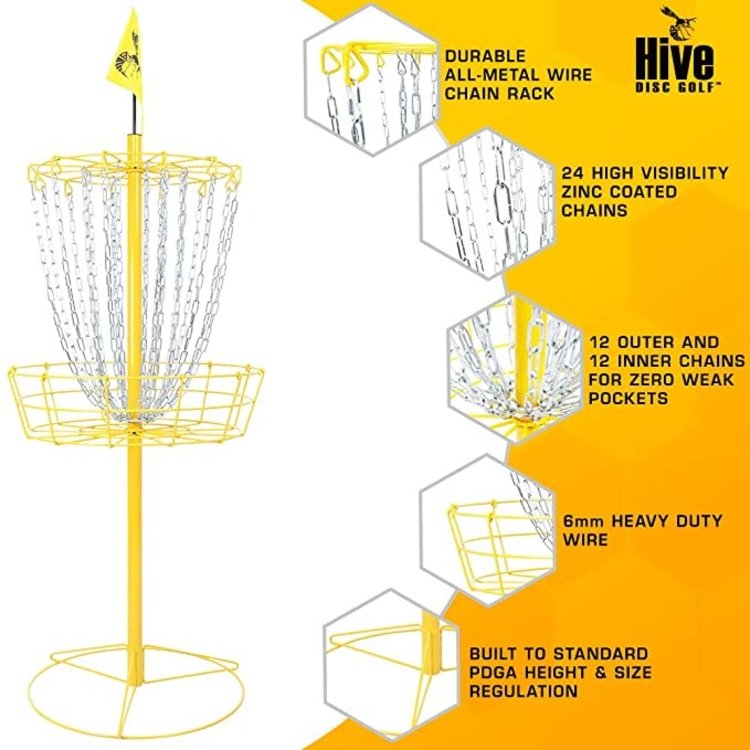 Hive
DISC GOLF™

DURABLE
ALL-METAL WIRE
CHAIN RACK

24 HIGH VISIBILITY
ZINC COATED
CHAINS

12 OUTER AND
12 INNER CHAINS
FOR ZERO WEAK
POCKETS

6mm HEAVY DUTY
WIRE

BUILT TO STANDARD
PDGA HEIGHT & SIZE
REGULATION