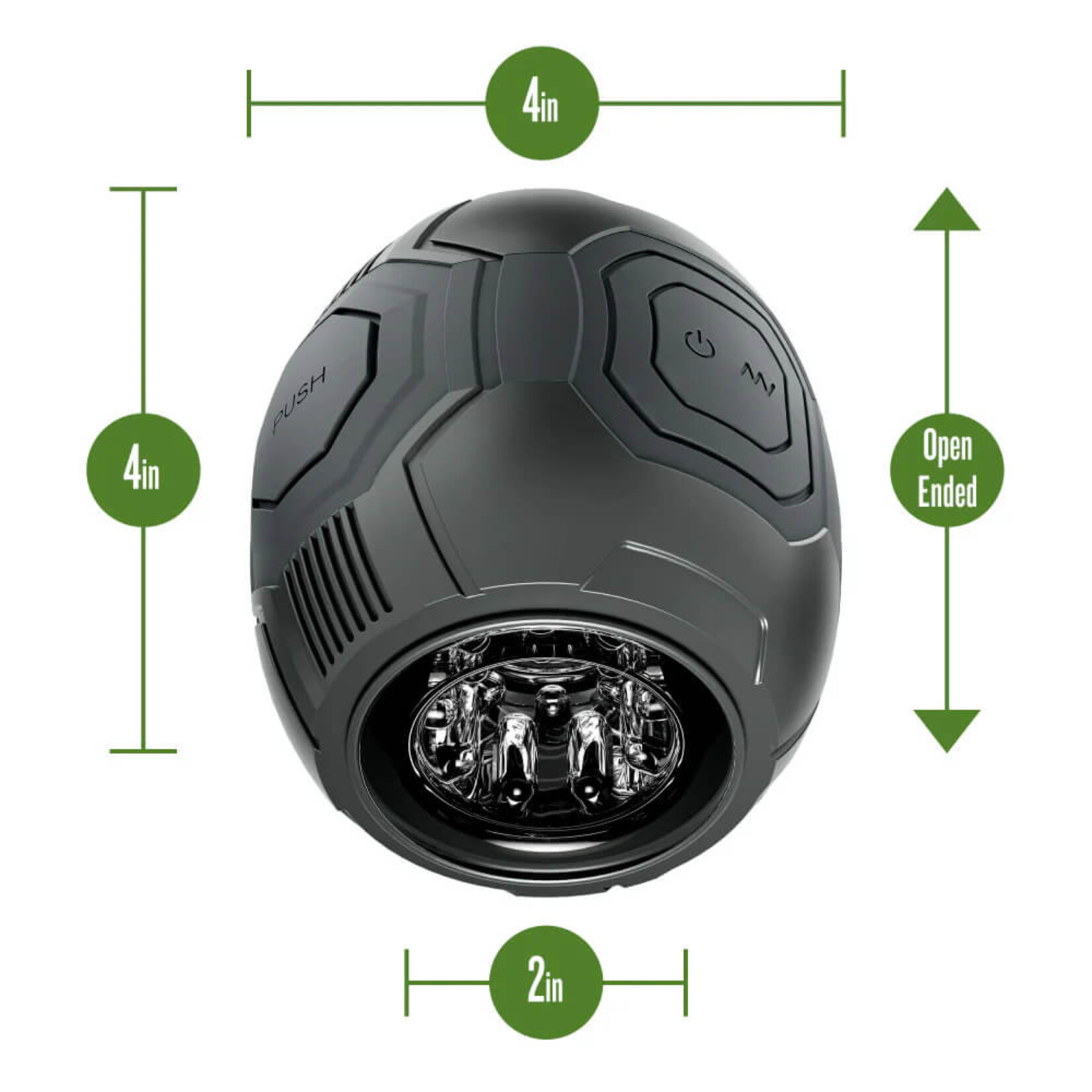 4in

4in

PUSH

Open Ended

2in