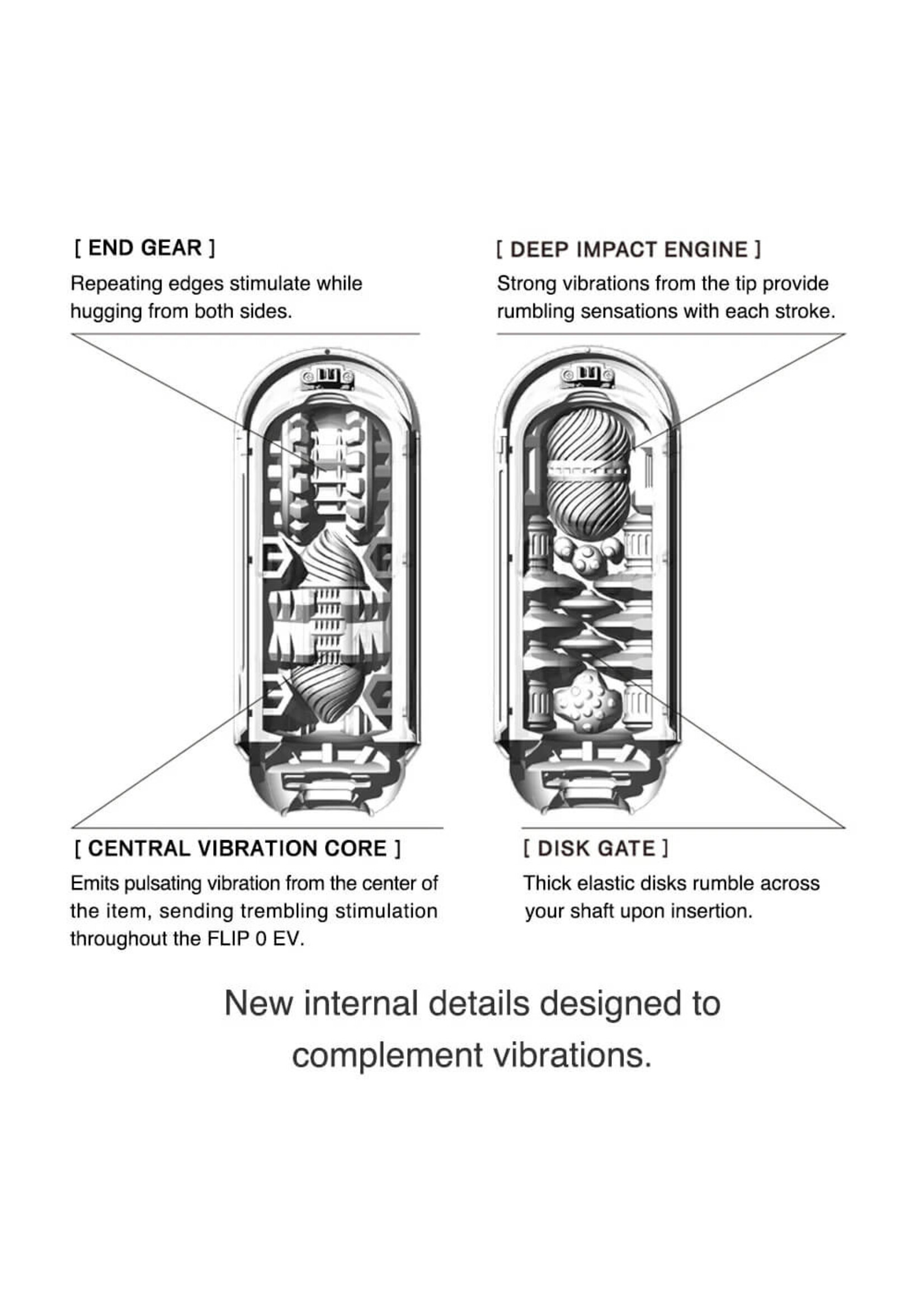 [ END GEAR ]
Repeating edges stimulate while hugging from both sides.

[ DEEP IMPACT ENGINE ]
Strong vibrations from the tip provide rumbling sensations with each stroke.

[ CENTRAL VIBRATION CORE ]
Emits pulsating vibration from the center of the item, sending trembling stimulation throughout the FLIP 0 EV.

[ DISK GATE ]
Thick elastic disks rumble across your shaft upon insertion.

New internal details designed to complement vibrations.