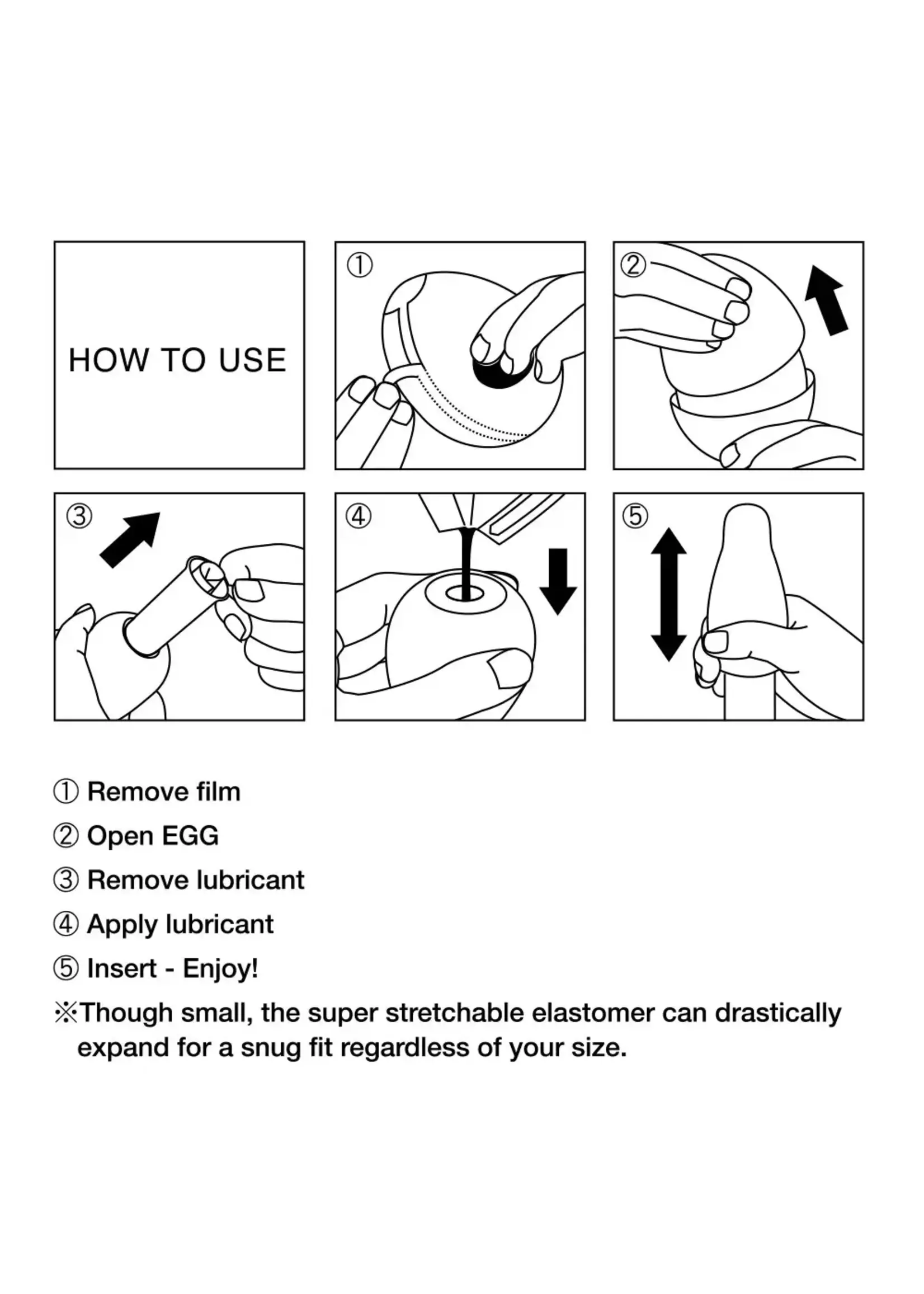 HOW TO USE

①

②

③

④

⑤

① Remove film
② Open EGG
③ Remove lubricant
④ Apply lubricant
⑤ Insert - Enjoy!
※Though small, the super stretchable elastomer can drastically expand for a snug fit regardless of your size.