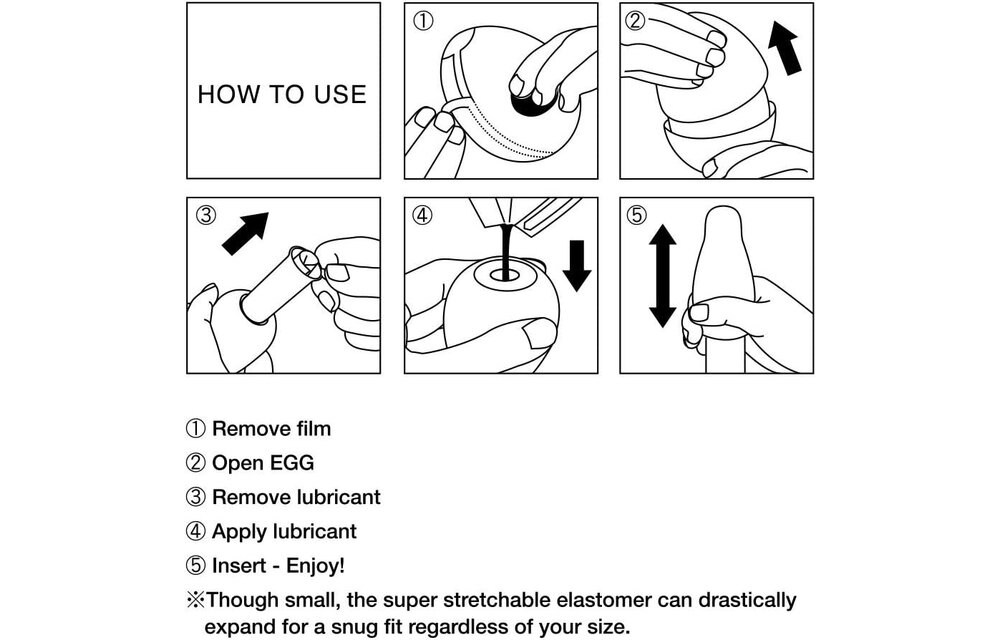 HOW TO USE

①

②

③

④

⑤

① Remove film

② Open EGG

③ Remove lubricant

④ Apply lubricant

⑤ Insert - Enjoy!

※Though small, the super stretchable elastomer can drastically expand for a snug fit regardless of your size.