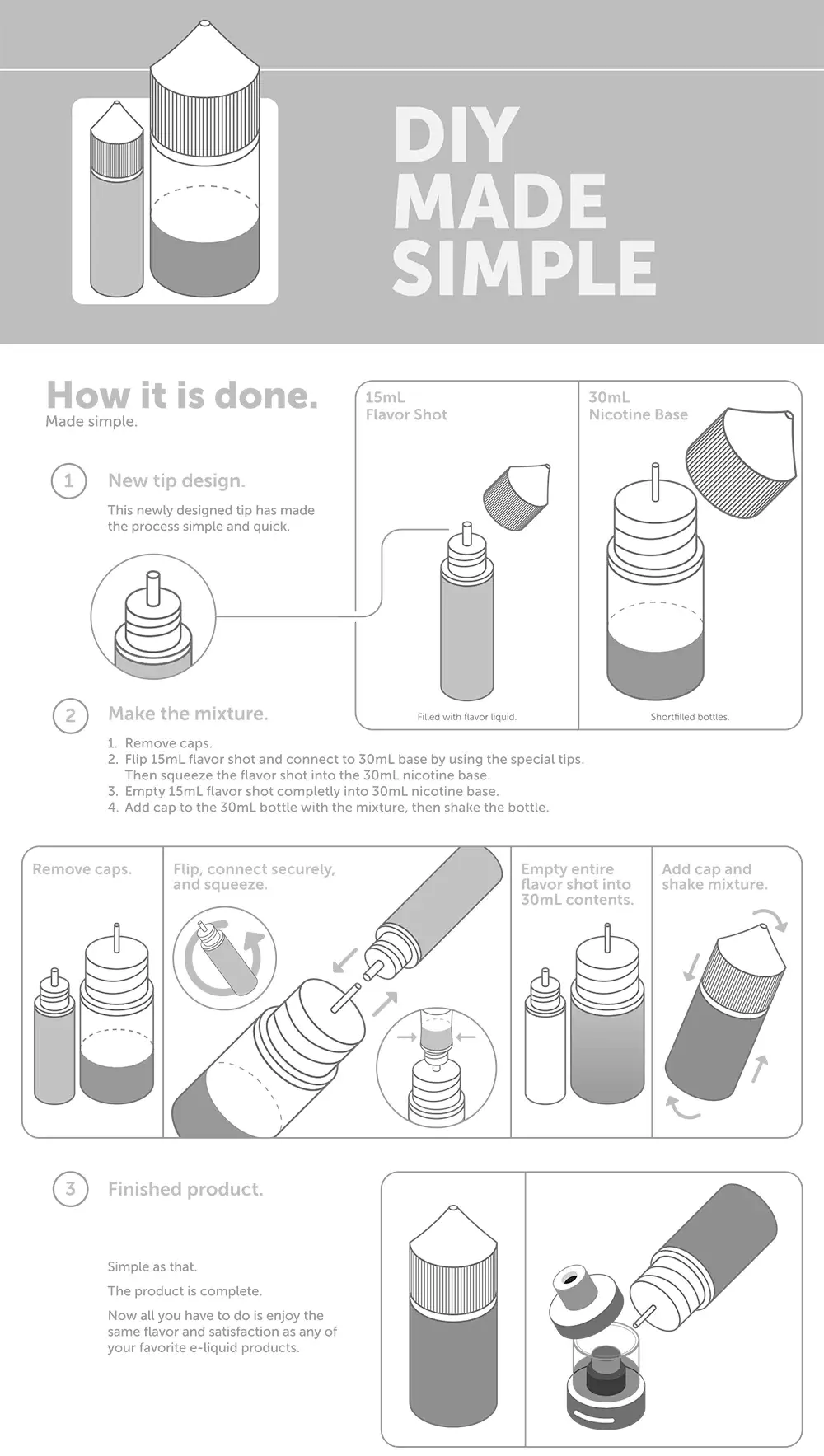 DIY MADE SIMPLE

How it is done.
Made simple.

1 New tip design.
This newly designed tip has made the process simple and quick.

15mL Flavor Shot
Filled with flavor liquid.

30mL Nicotine Base
Shortfilled bottles.

2 Make the mixture.
1. Remove caps.
2. Flip 15mL flavor shot and connect to 30mL base by using the special tips. Then squeeze the flavor shot into the 30mL nicotine base.
3. Empty 15mL flavor shot completly into 30mL nicotine base.
4. Add cap to the 30mL bottle with the mixture, then shake the bottle.

Remove caps.

Flip, connect securely, and squeeze.

Empty entire flavor shot into 30mL contents.

Add cap and shake mixture.

3 Finished product.

Simple as that.

The product is complete.

Now all you have to do is enjoy the same flavor and satisfaction as any of your favorite e-liquid products.