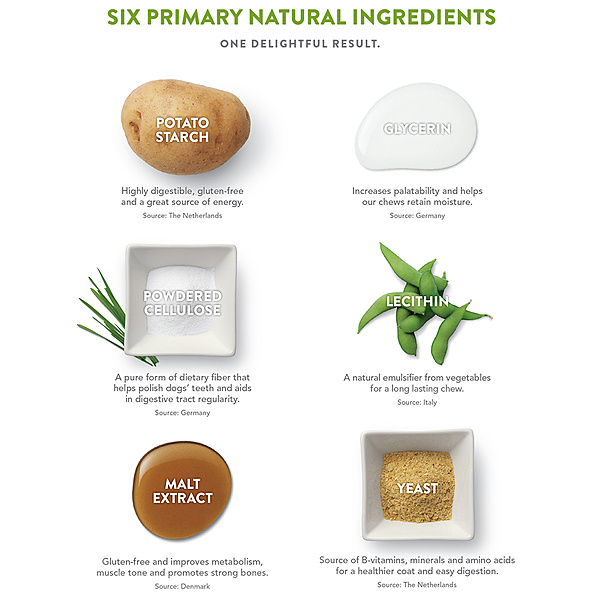 SIX PRIMARY NATURAL INGREDIENTS

ONE DELIGHTFUL RESULT.

POTATO STARCH

Highly digestible, gluten-free and a great source of energy.

Source: The Netherlands

GLYCERIN

Increases palatability and helps our chews retain moisture.

Source: Germany

POWDERED CELLULOSE

A pure form of dietary fiber that helps polish dogs' teeth and aids in digestive tract regularity.

Source: Germany

LECITHIN

A natural emulsifier from vegetables for a long lasting chew.

Source: Italy

MALT EXTRACT

Gluten-free and improves metabolism, muscle tone and promotes strong bones.

Source: Denmark

YEAST

Source of B-vitamins, minerals and amino acids for a healthier coat and easy digestion.

Source: The Netherlands