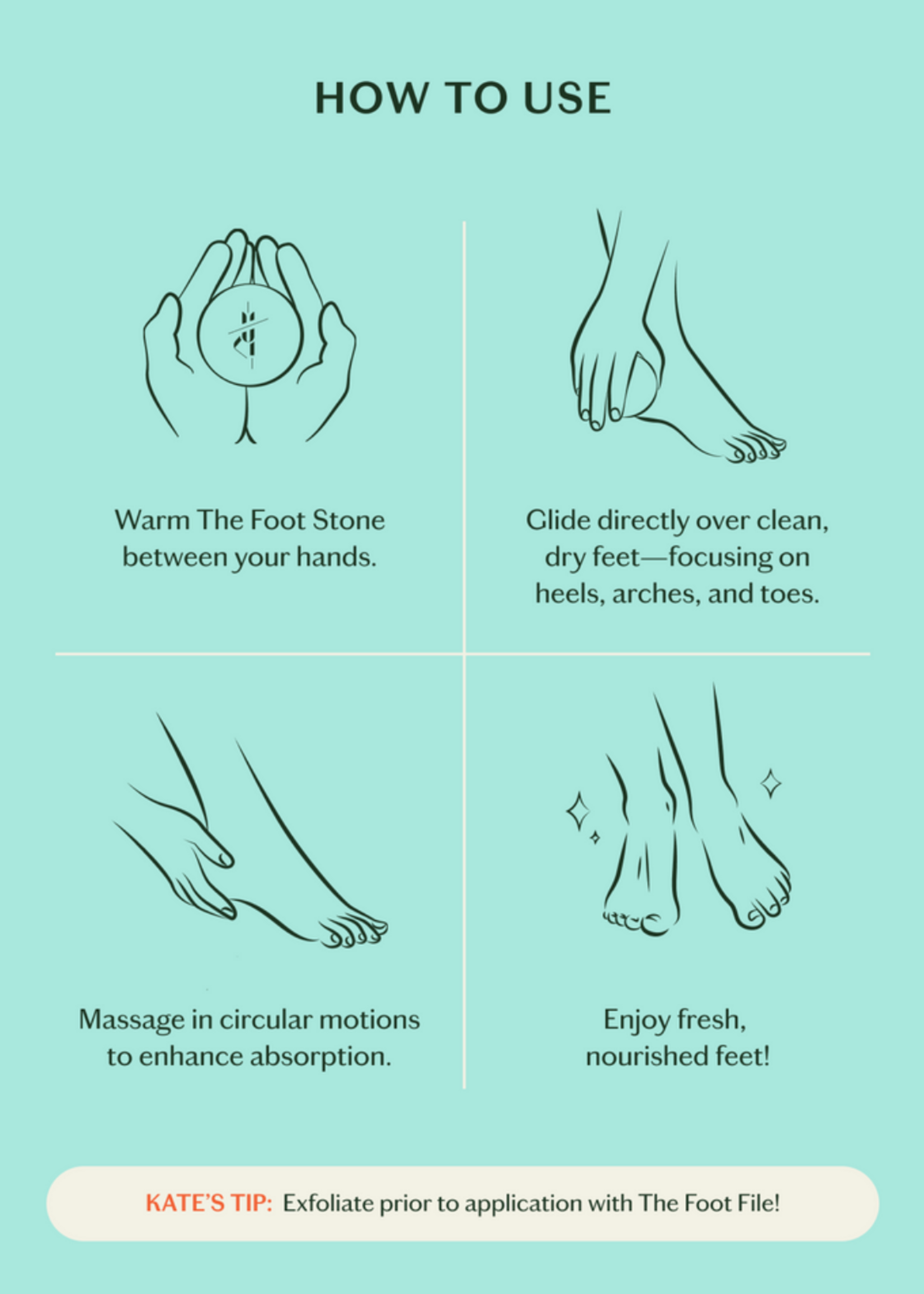 HOW TO USE

Warm The Foot Stone between your hands.

Glide directly over clean, dry feet—focusing on heels, arches, and toes.

Massage in circular motions to enhance absorption.

Enjoy fresh, nourished feet!

KATE'S TIP: Exfoliate prior to application with The Foot File!