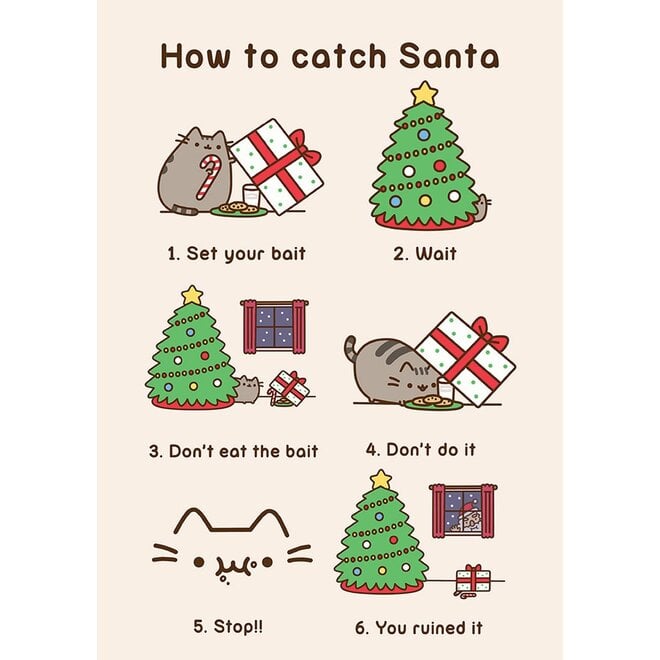 How to catch Santa

1. Set your bait

2. Wait

3. Don't eat the bait

4. Don't do it

5. Stop!!

6. You ruined it