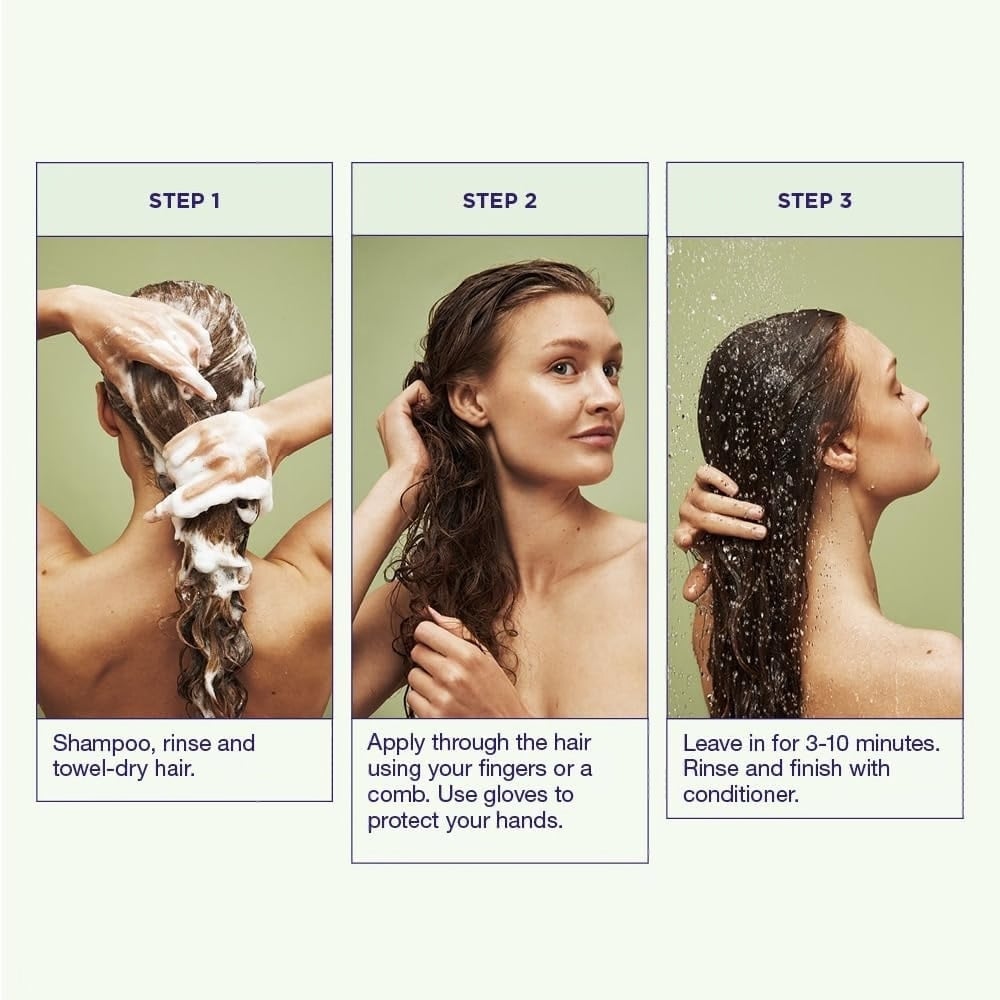 STEP 1

Shampoo, rinse and towel-dry hair.

STEP 2

Apply through the hair using your fingers or a comb. Use gloves to protect your hands.

STEP 3

Leave in for 3-10 minutes. Rinse and finish with conditioner.