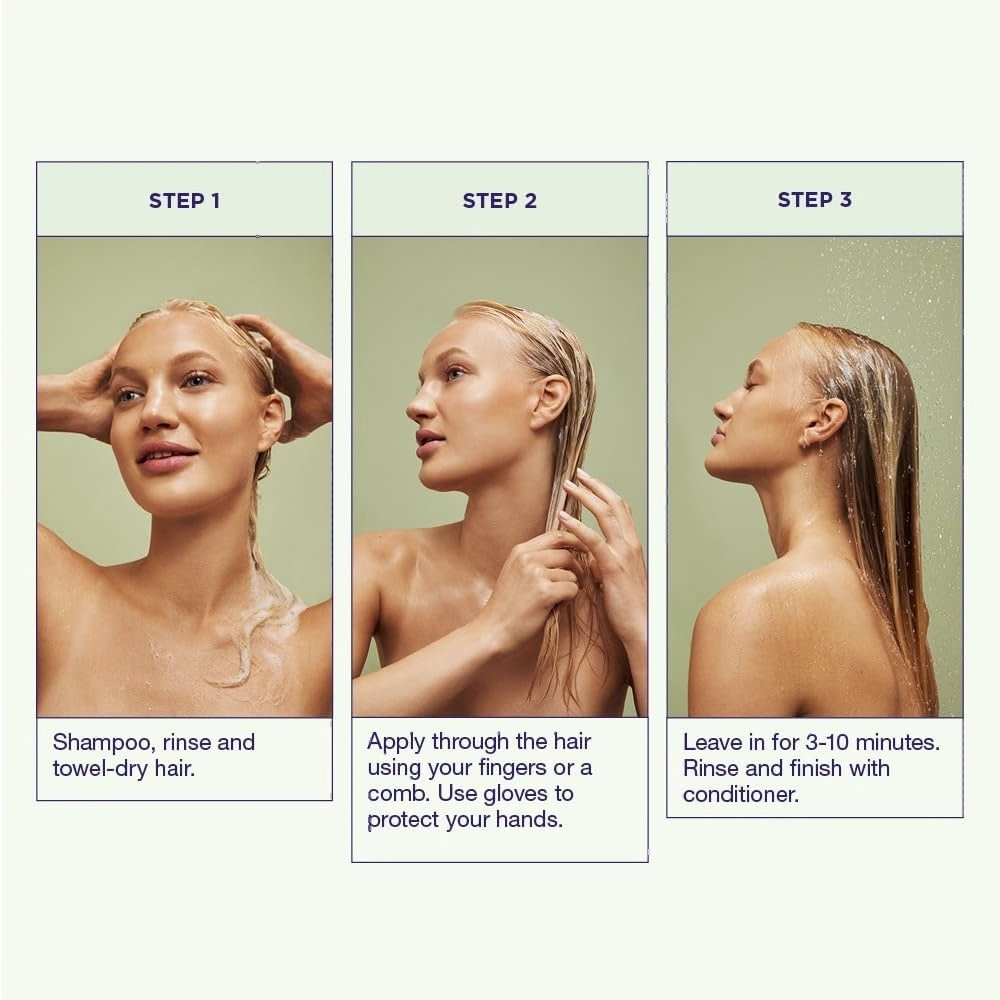 STEP 1

Shampoo, rinse and towel-dry hair.

STEP 2

Apply through the hair using your fingers or a comb. Use gloves to protect your hands.

STEP 3

Leave in for 3-10 minutes. Rinse and finish with conditioner.