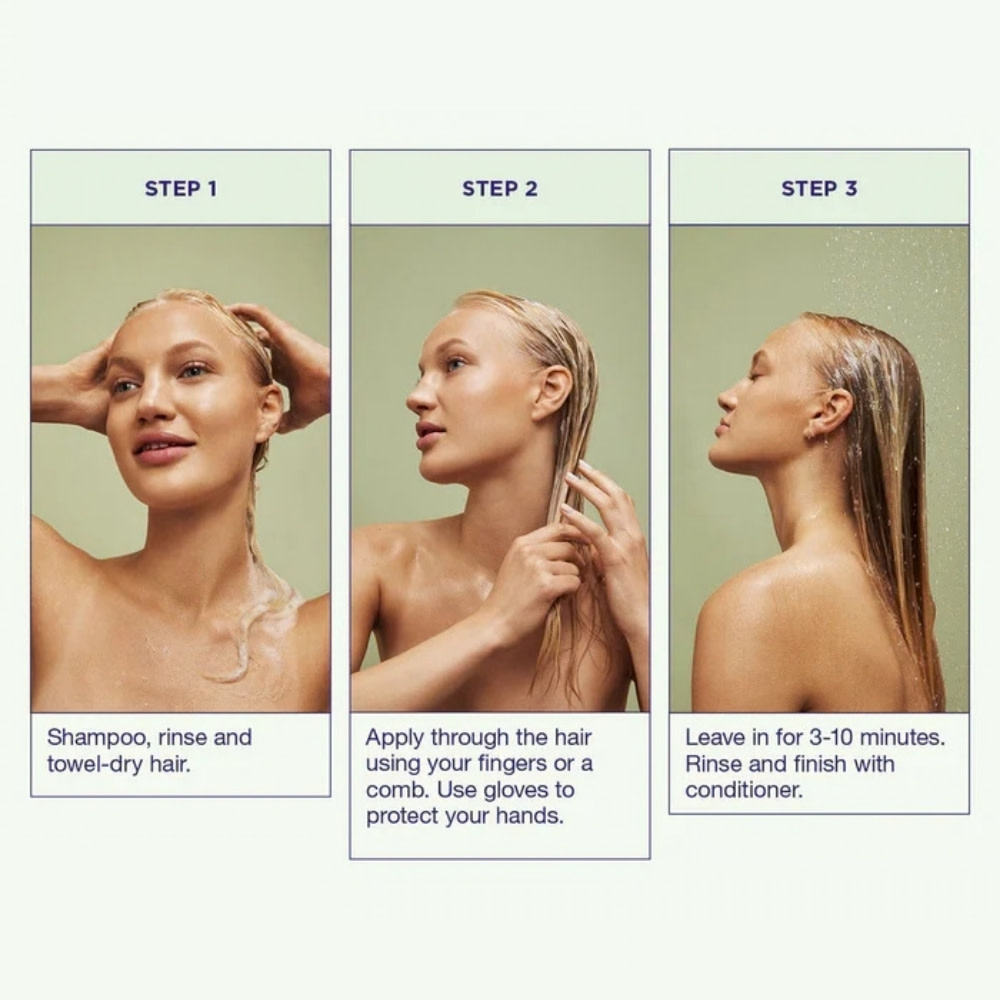 STEP 1

Shampoo, rinse and towel-dry hair.

STEP 2

Apply through the hair using your fingers or a comb. Use gloves to protect your hands.

STEP 3

Leave in for 3-10 minutes. Rinse and finish with conditioner.