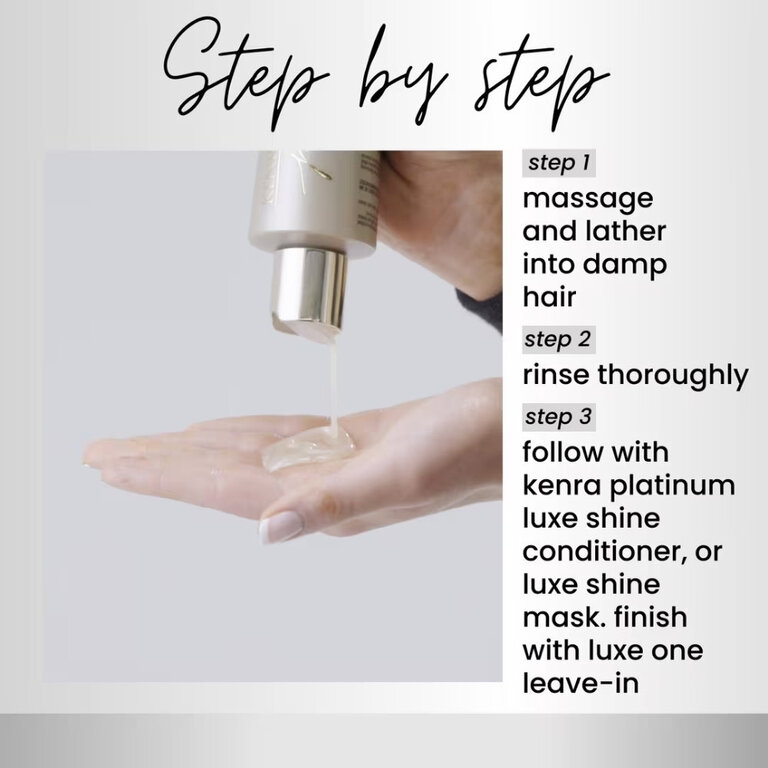 Step by step

step 1

massage and lather into damp hair

step 2

rinse thoroughly

step 3

follow with kenra platinum luxe shine conditioner, or luxe shine mask. finish with luxe one leave-in