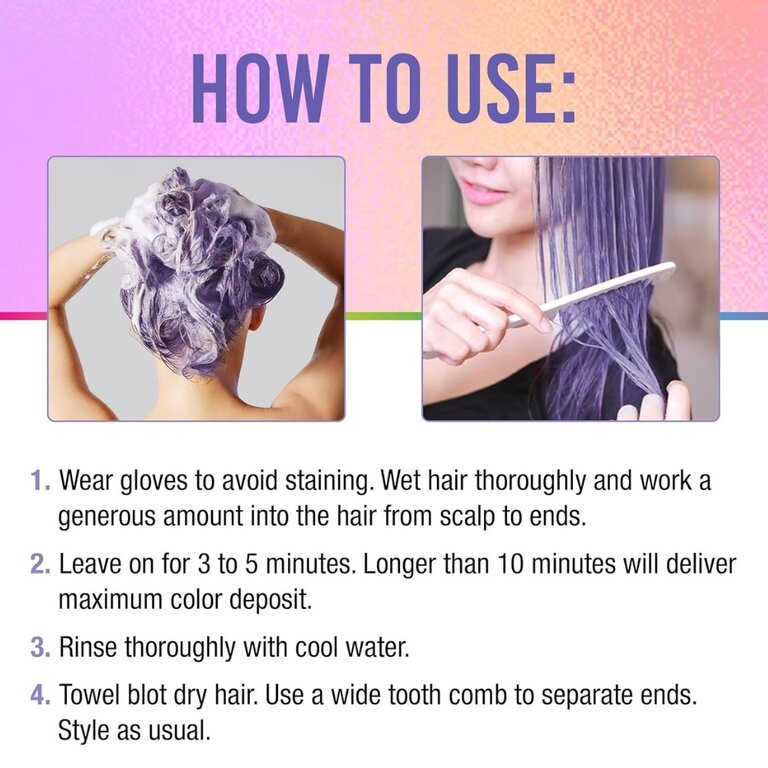 HOW TO USE:

1. Wear gloves to avoid staining. Wet hair thoroughly and work a generous amount into the hair from scalp to ends.

2. Leave on for 3 to 5 minutes. Longer than 10 minutes will deliver maximum color deposit.

3. Rinse thoroughly with cool water.

4. Towel blot dry hair. Use a wide tooth comb to separate ends. Style as usual.