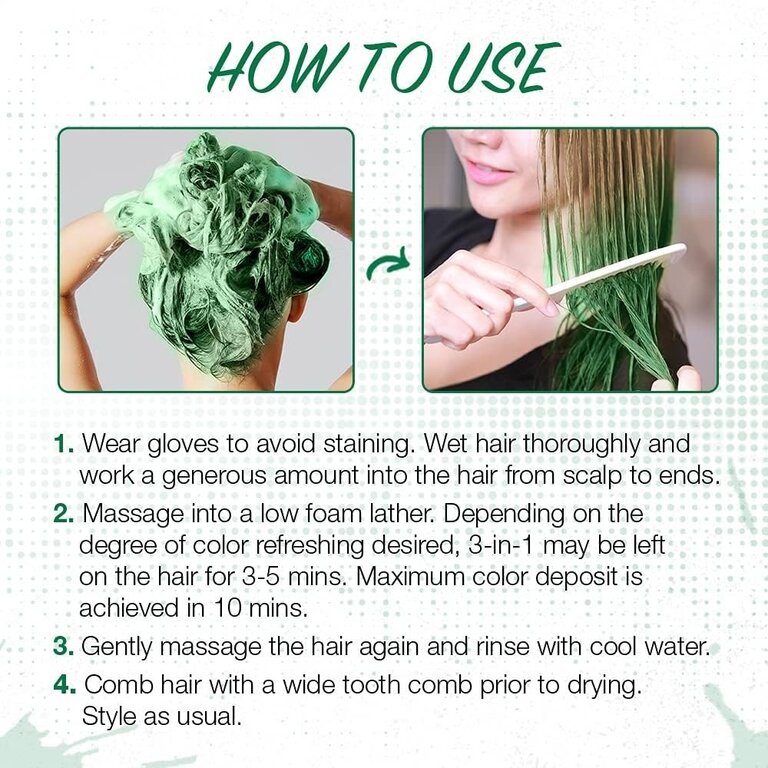 HOW TO USE

1. Wear gloves to avoid staining. Wet hair thoroughly and work a generous amount into the hair from scalp to ends.

2. Massage into a low foam lather. Depending on the degree of color refreshing desired, 3-in-1 may be left on the hair for 3-5 mins. Maximum color deposit is achieved in 10 mins.

3. Gently massage the hair again and rinse with cool water.

4. Comb hair with a wide tooth comb prior to drying. Style as usual.