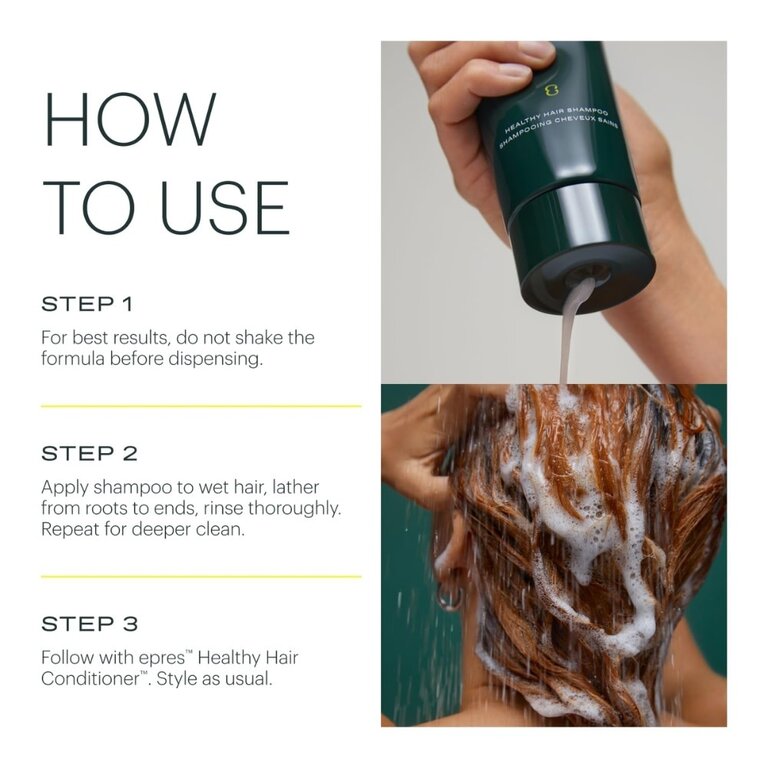 HOW TO USE

STEP 1

For best results, do not shake the formula before dispensing.

STEP 2

Apply shampoo to wet hair, lather from roots to ends, rinse thoroughly. Repeat for deeper clean.

STEP 3

Follow with epres™ Healthy Hair Conditioner™. Style as usual.

HEALTHY HAIR SHAMPOO
SHAMPOOING CHEVEUX SAINS