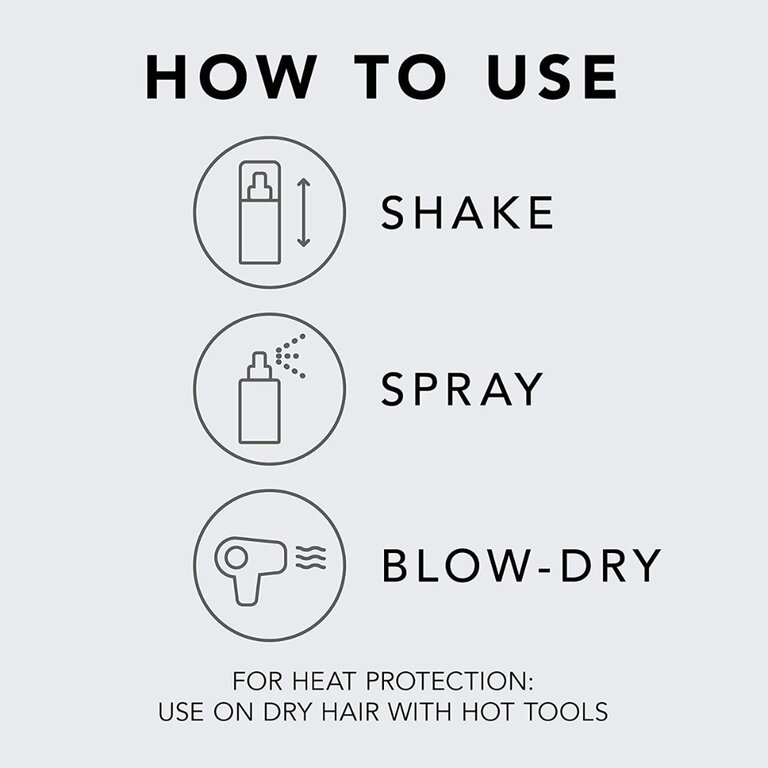 HOW TO USE

SHAKE

SPRAY

BLOW-DRY

FOR HEAT PROTECTION:
USE ON DRY HAIR WITH HOT TOOLS