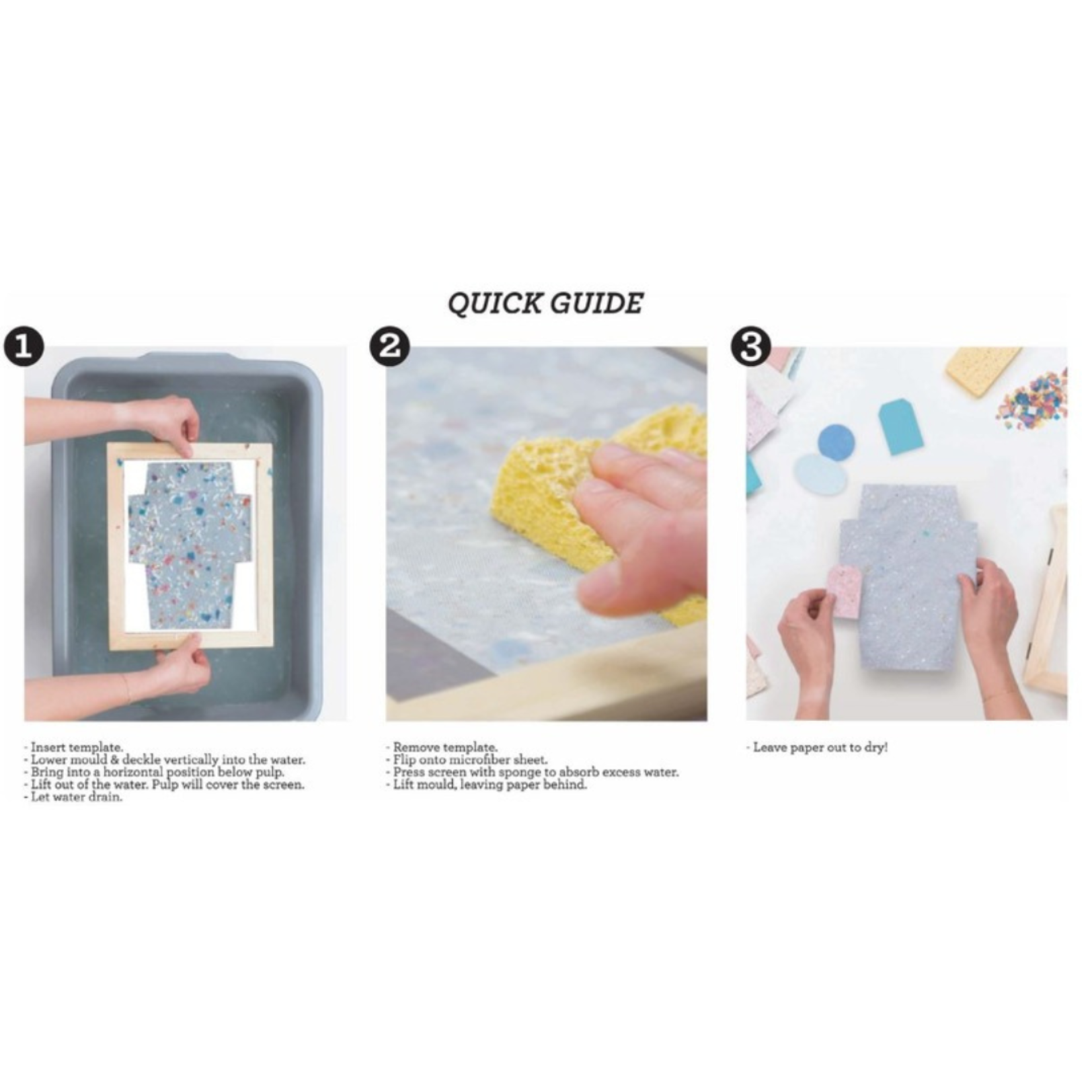 QUICK GUIDE

1

- Insert template.
- Lower mould & deckle vertically into the water.
- Bring into a horizontal position below pulp.
- Lift out of the water. Pulp will cover the screen.
- Let water drain.

2

- Remove template.
- Flip onto microfiber sheet.
- Press screen with sponge to absorb excess water.
- Lift mould, leaving paper behind.

3

- Leave paper out to dry!