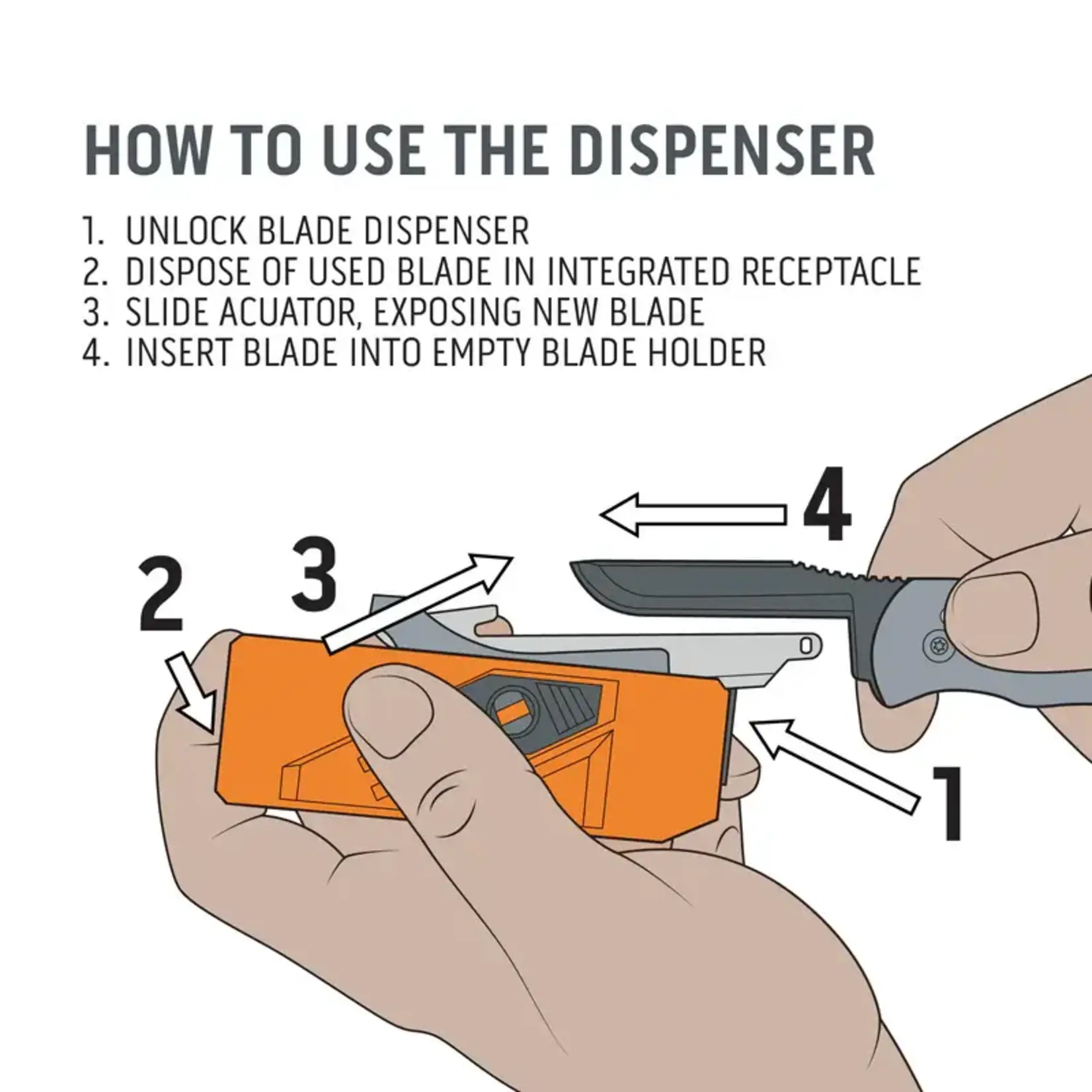 HOW TO USE THE DISPENSER

1. UNLOCK BLADE DISPENSER
2. DISPOSE OF USED BLADE IN INTEGRATED RECEPTACLE
3. SLIDE ACUATOR, EXPOSING NEW BLADE
4. INSERT BLADE INTO EMPTY BLADE HOLDER

4

3

2

1