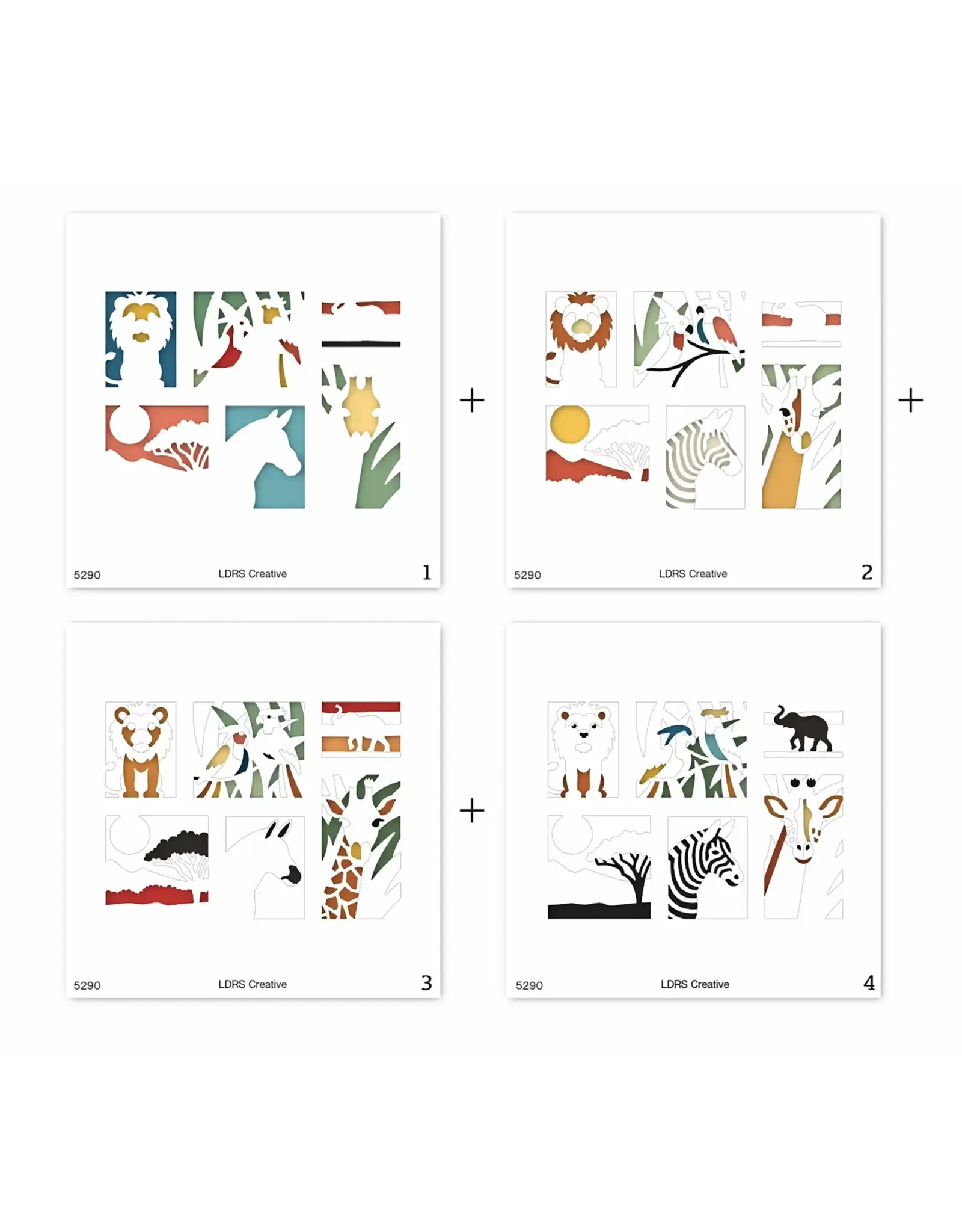 5290 LDRS Creative 1

+

5290 LDRS Creative 2

+

5290 LDRS Creative 3

+

5290 LDRS Creative 4