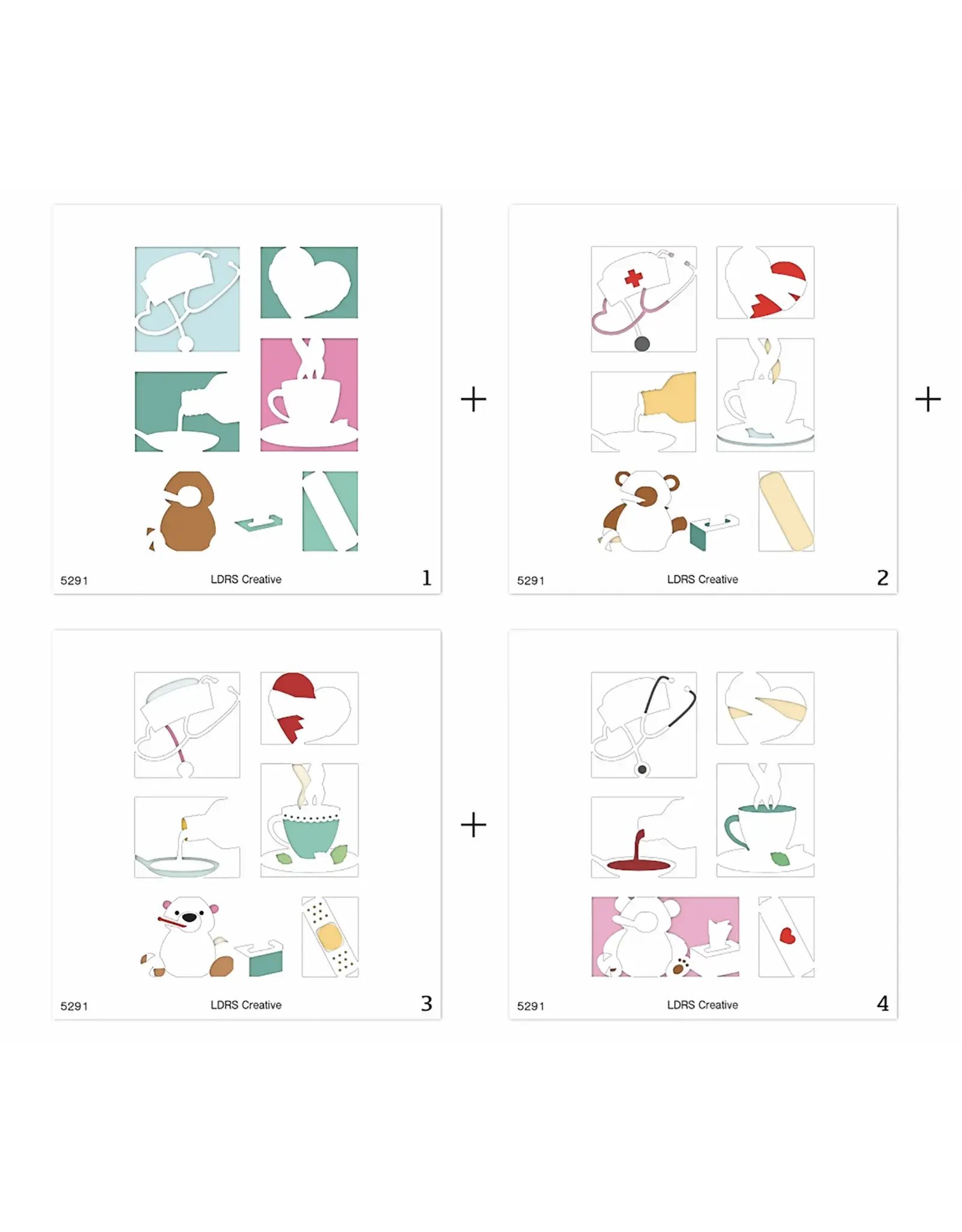 5291 LDRS Creative 1

+

5291 LDRS Creative 2

+

5291 LDRS Creative 3

+

5291 LDRS Creative 4