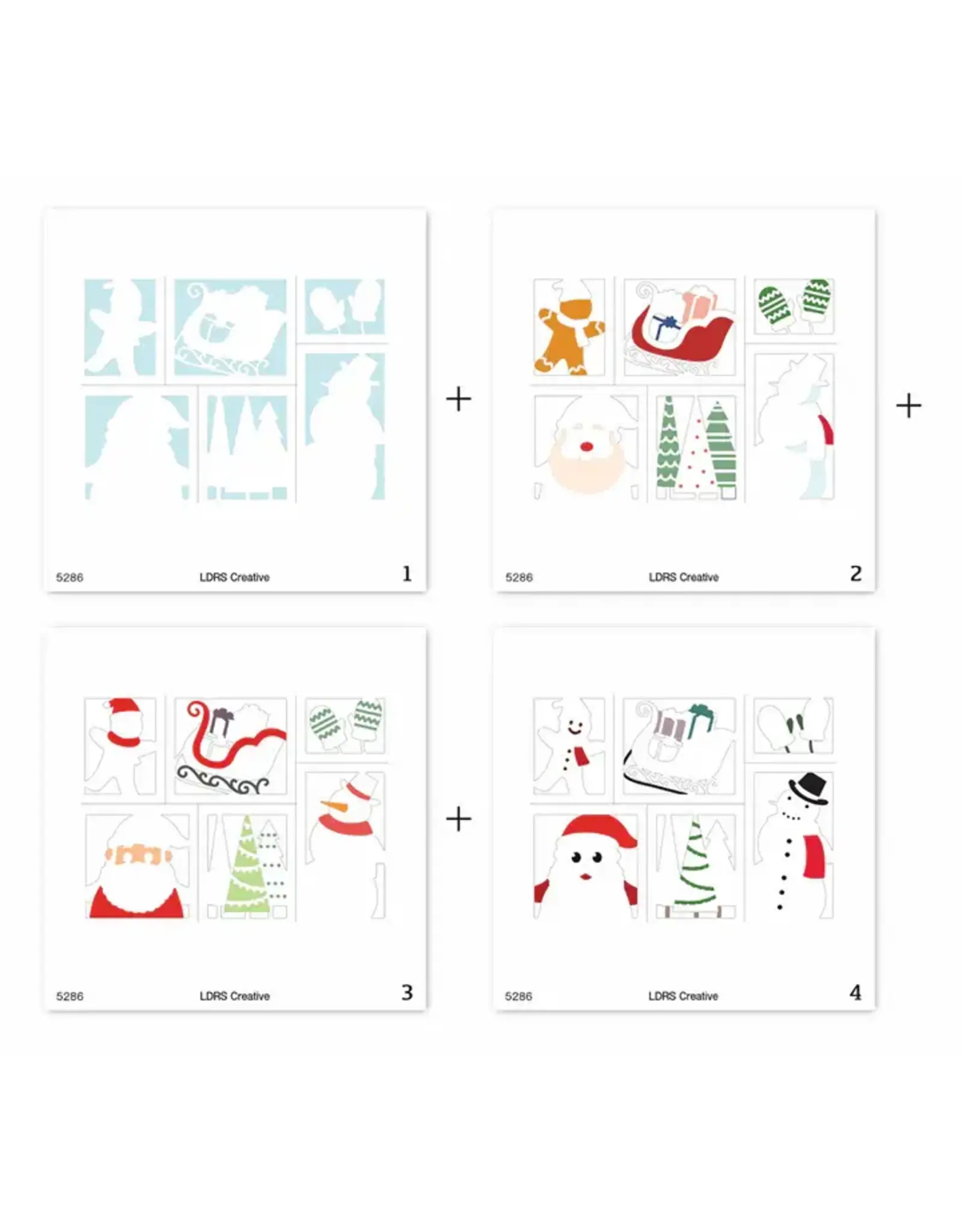 5286 LDRS Creative 1

+

5286 LDRS Creative 2

+

5286 LDRS Creative 3

+

5286 LDRS Creative 4