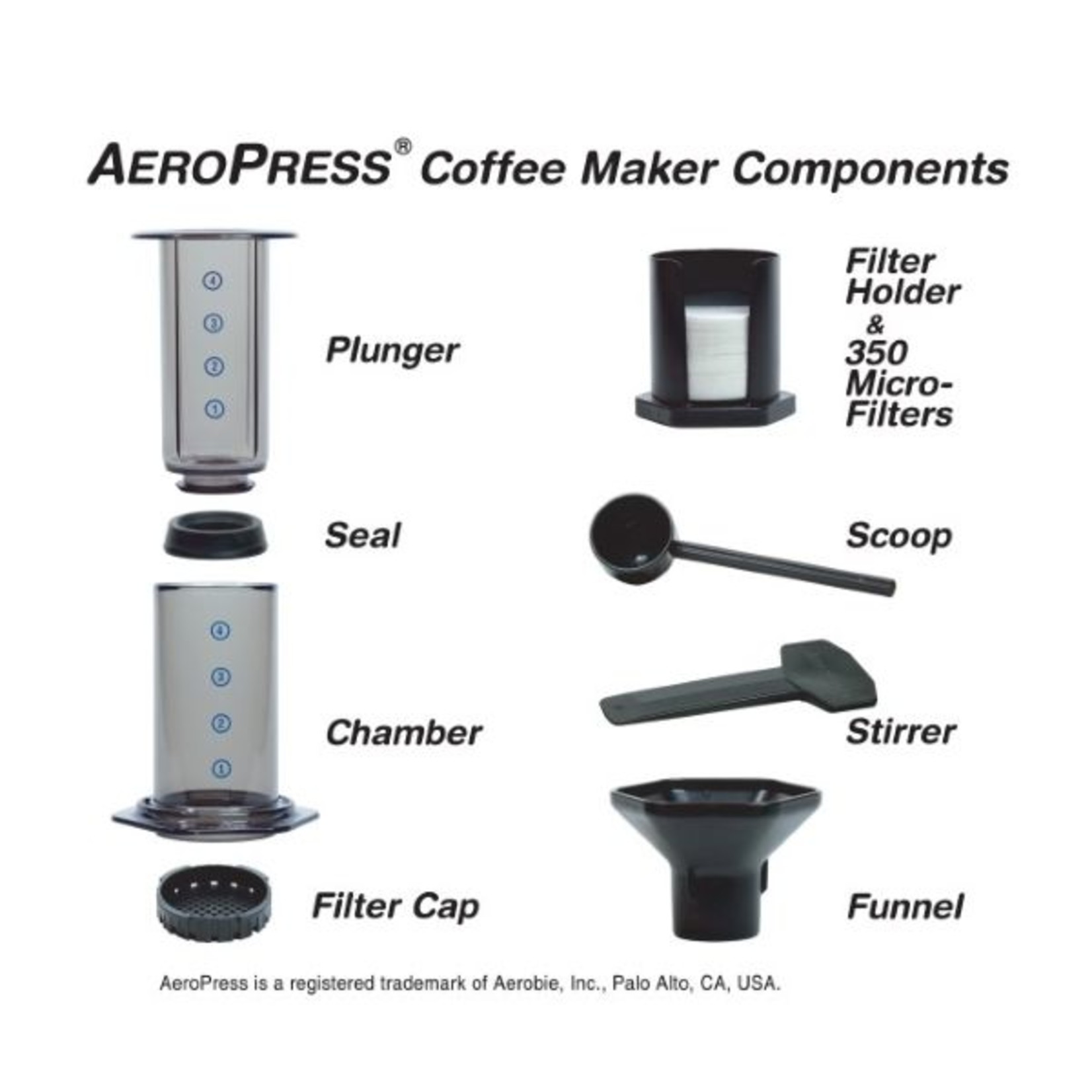 AEROPRESS® Coffee Maker Components

4
3
2
1

Plunger

Seal

4
3
2
1

Chamber

Filter Cap

Filter Holder & 350 Micro-Filters

Scoop

Stirrer

Funnel

AeroPress is a registered trademark of Aerobie, Inc., Palo Alto, CA, USA.