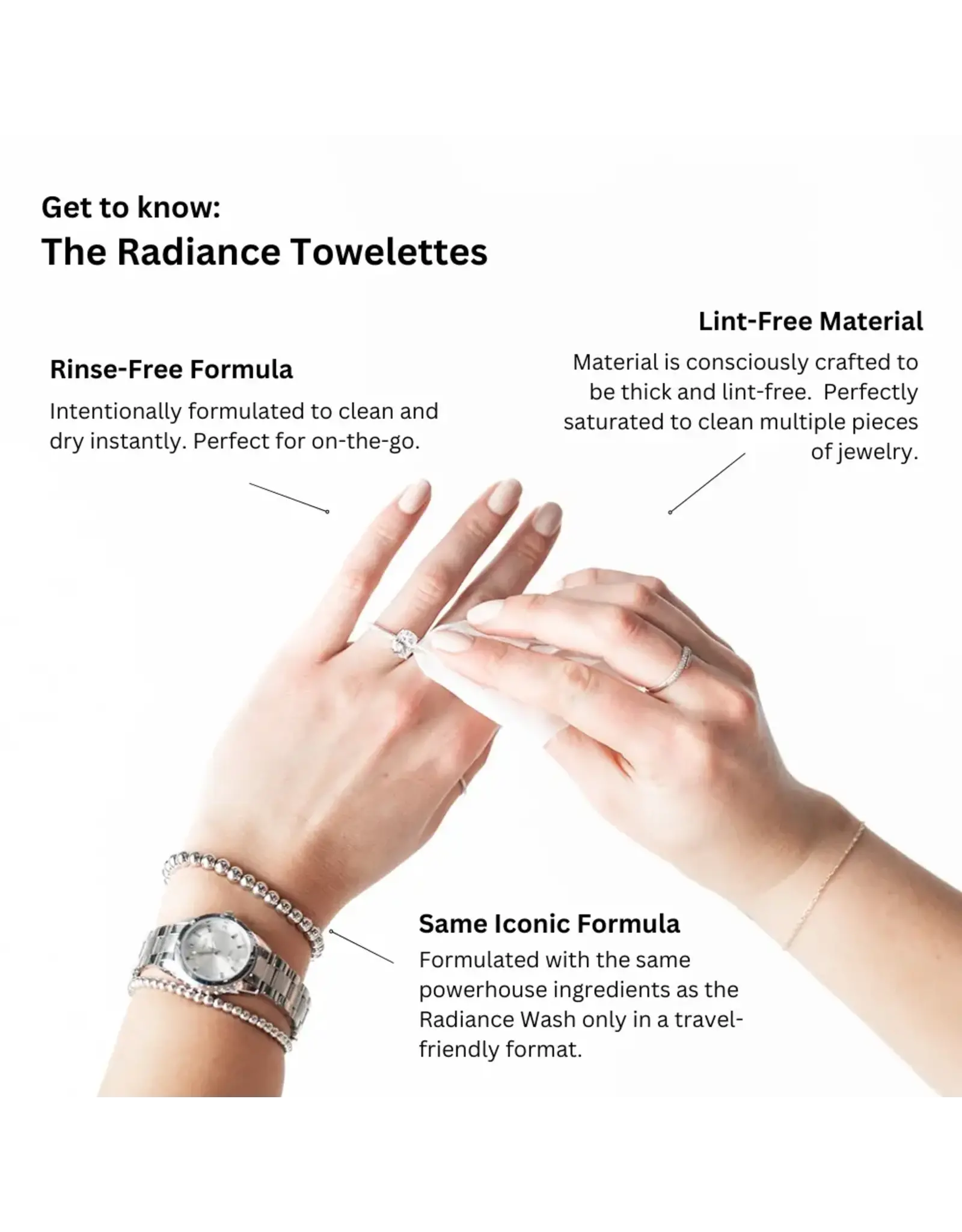 Get to know:
The Radiance Towelettes

Rinse-Free Formula
Intentionally formulated to clean and dry instantly. Perfect for on-the-go.

Lint-Free Material
Material is consciously crafted to be thick and lint-free. Perfectly saturated to clean multiple pieces of jewelry.

Same Iconic Formula
Formulated with the same powerhouse ingredients as the Radiance Wash only in a travel-friendly format.