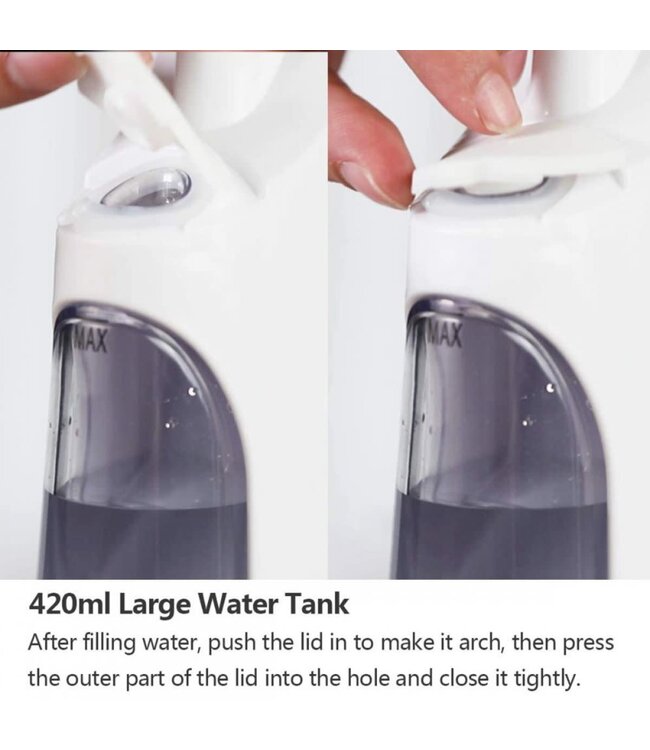 MAX

MAX

420ml Large Water Tank

After filling water, push the lid in to make it arch, then press the outer part of the lid into the hole and close it tightly.