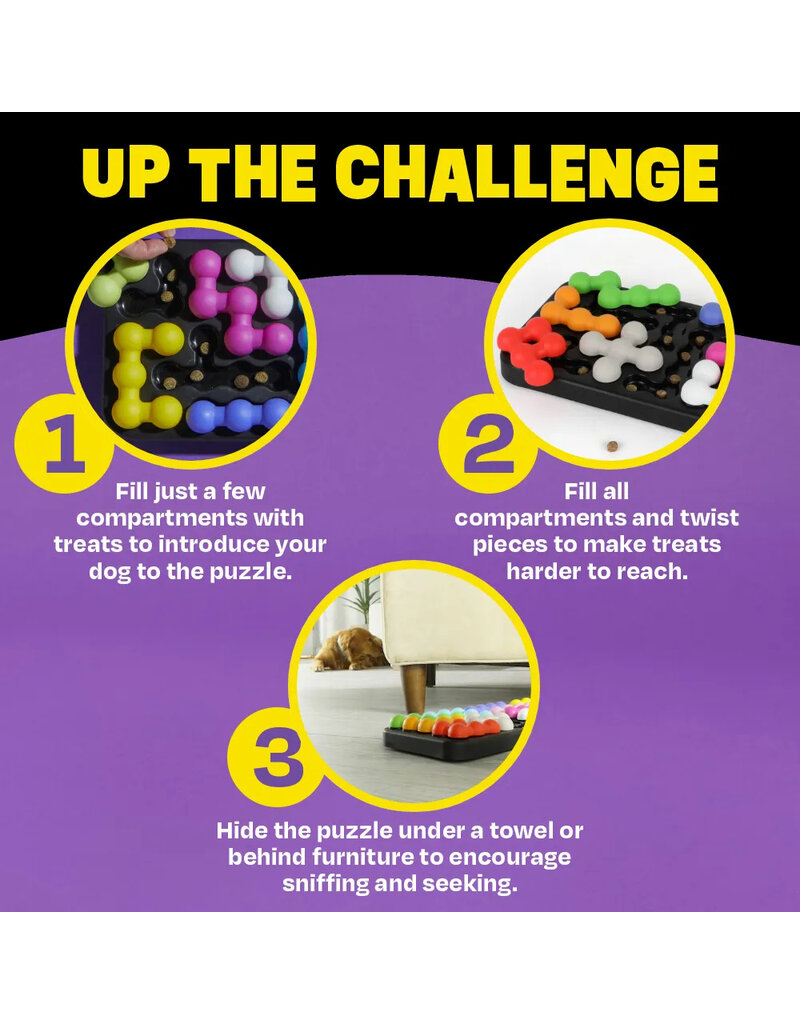 UP THE CHALLENGE

1

Fill just a few compartments with treats to introduce your dog to the puzzle.

2

Fill all compartments and twist pieces to make treats harder to reach.

3

Hide the puzzle under a towel or behind furniture to encourage sniffing and seeking.