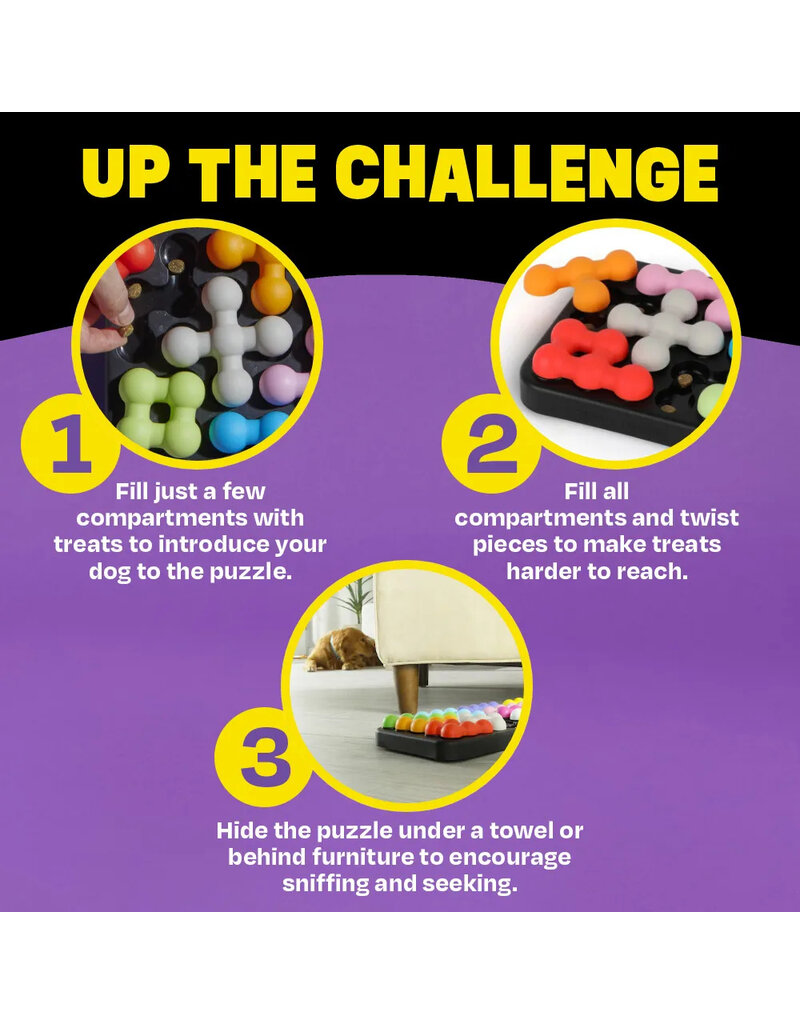 UP THE CHALLENGE

1

Fill just a few compartments with treats to introduce your dog to the puzzle.

2

Fill all compartments and twist pieces to make treats harder to reach.

3

Hide the puzzle under a towel or behind furniture to encourage sniffing and seeking.