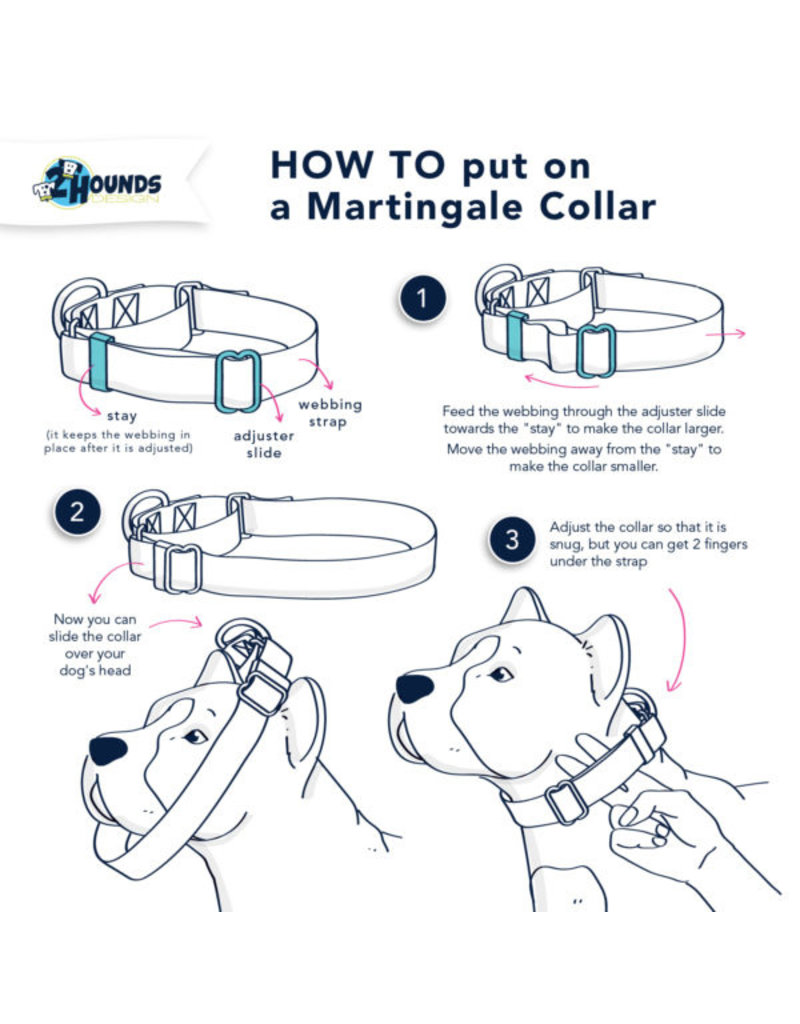 2 HOUNDS DESIGN

HOW TO put on a Martingale Collar

stay
(it keeps the webbing in place after it is adjusted)

adjuster slide

webbing strap

1

Feed the webbing through the adjuster slide towards the "stay" to make the collar larger.
Move the webbing away from the "stay" to make the collar smaller.

2

Now you can slide the collar over your dog's head

3

Adjust the collar so that it is snug, but you can get 2 fingers under the strap