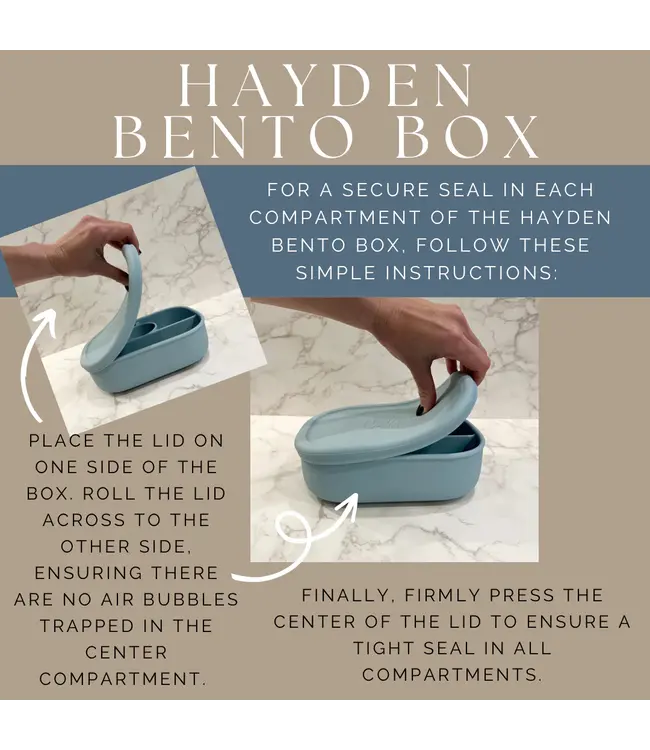 HAYDEN
BENTO BOX

FOR A SECURE SEAL IN EACH COMPARTMENT OF THE HAYDEN BENTO BOX, FOLLOW THESE SIMPLE INSTRUCTIONS:

PLACE THE LID ON ONE SIDE OF THE BOX. ROLL THE LID ACROSS TO THE OTHER SIDE, ENSURING THERE ARE NO AIR BUBBLES TRAPPED IN THE CENTER COMPARTMENT.

FINALLY, FIRMLY PRESS THE CENTER OF THE LID TO ENSURE A TIGHT SEAL IN ALL COMPARTMENTS.