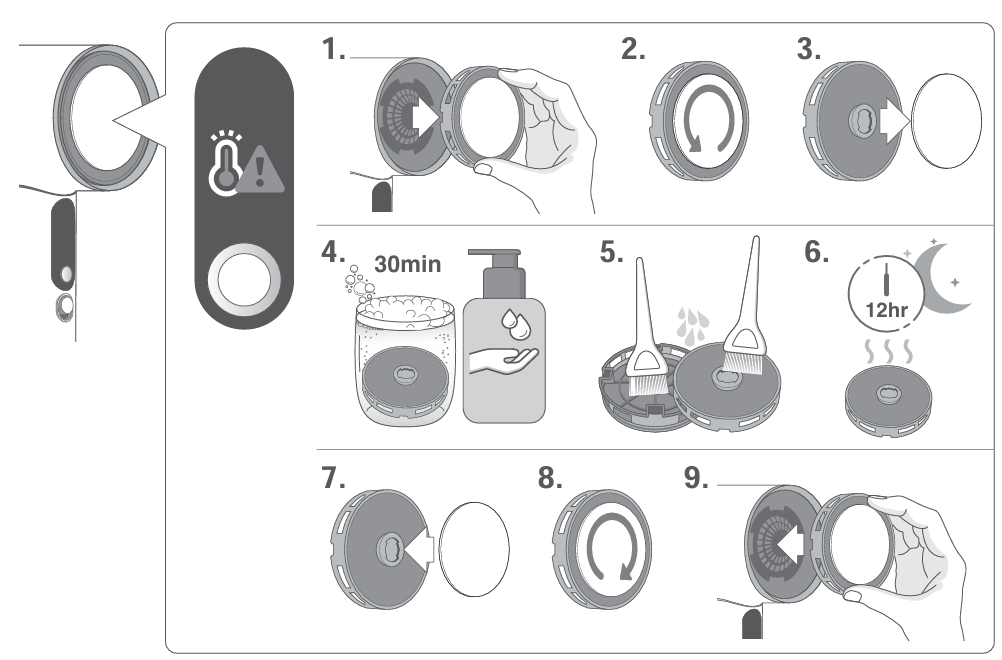 1.
2.
3.
4.
30min
5.
6.
12hr
7.
8.
9.