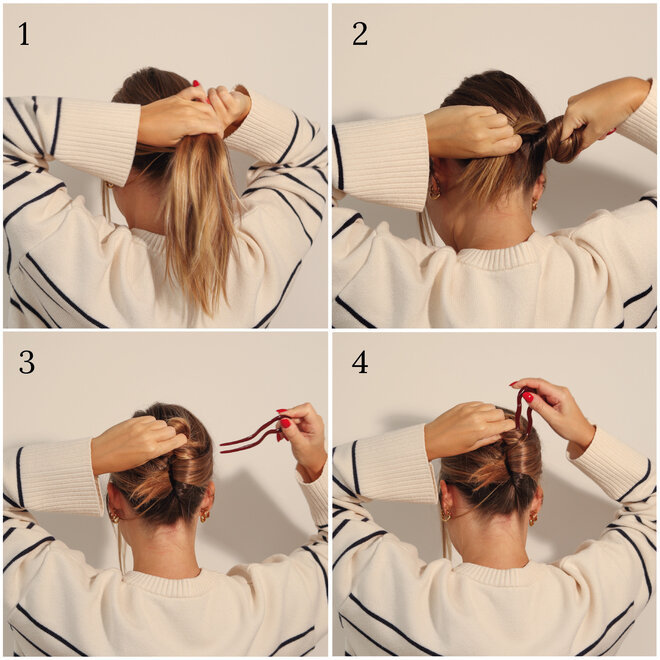 1

2

3

4