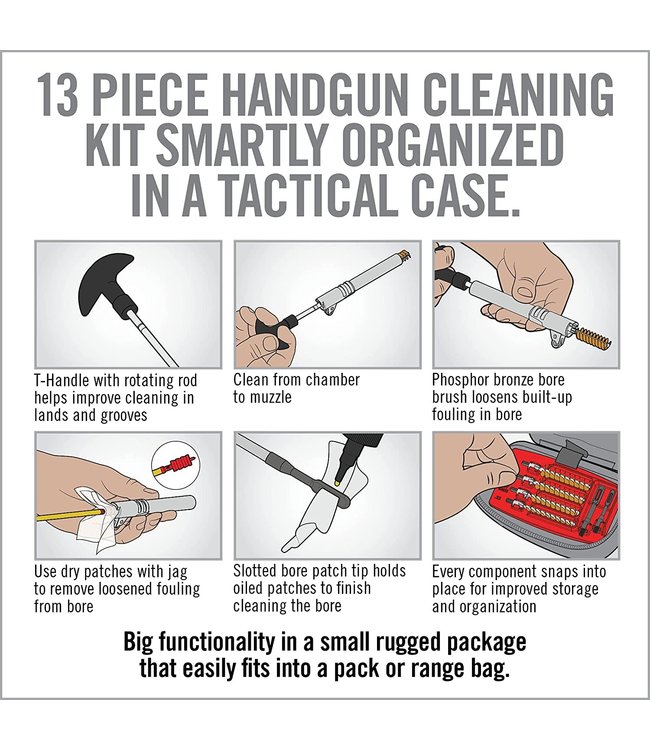 13 PIECE HANDGUN CLEANING KIT SMARTLY ORGANIZED IN A TACTICAL CASE.

T-Handle with rotating rod helps improve cleaning in lands and grooves

Clean from chamber to muzzle

Phosphor bronze bore brush loosens built-up fouling in bore

Use dry patches with jag to remove loosened fouling from bore

Slotted bore patch tip holds oiled patches to finish cleaning the bore

Every component snaps into place for improved storage and organization

Big functionality in a small rugged package that easily fits into a pack or range bag.