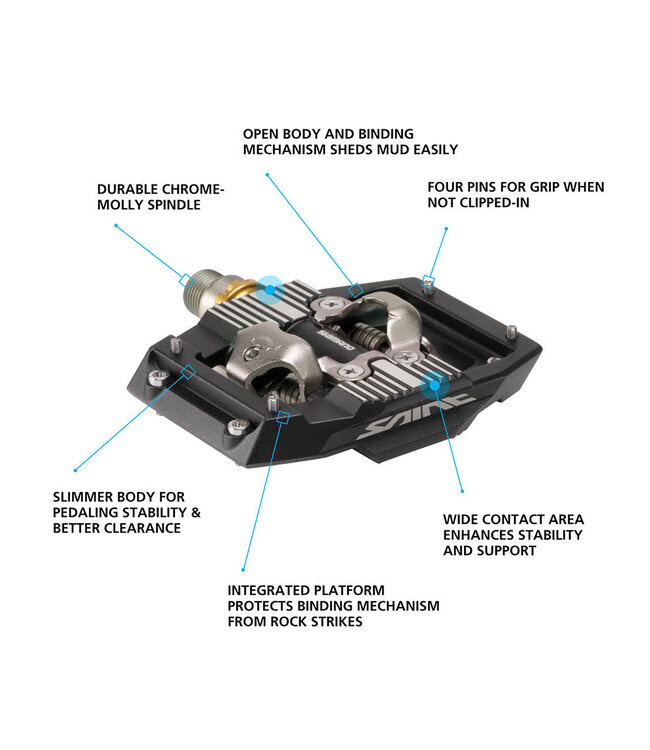 OPEN BODY AND BINDING MECHANISM SHEDS MUD EASILY

DURABLE CHROME-MOLLY SPINDLE

FOUR PINS FOR GRIP WHEN NOT CLIPPED-IN

SHIMANO

SAINT

SLIMMER BODY FOR PEDALING STABILITY & BETTER CLEARANCE

WIDE CONTACT AREA ENHANCES STABILITY AND SUPPORT

INTEGRATED PLATFORM PROTECTS BINDING MECHANISM FROM ROCK STRIKES