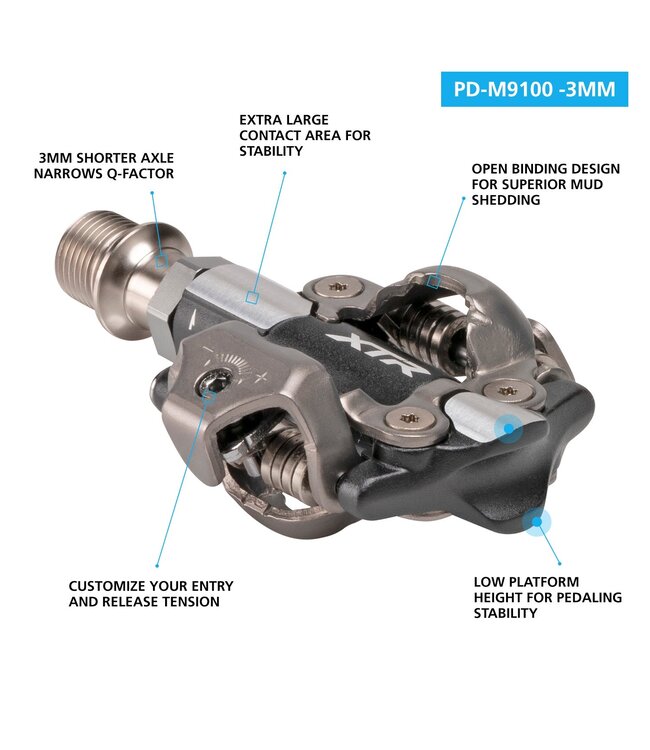 PD-M9100 -3MM

EXTRA LARGE CONTACT AREA FOR STABILITY

3MM SHORTER AXLE NARROWS Q-FACTOR

OPEN BINDING DESIGN FOR SUPERIOR MUD SHEDDING

XTR

CUSTOMIZE YOUR ENTRY AND RELEASE TENSION

LOW PLATFORM HEIGHT FOR PEDALING STABILITY