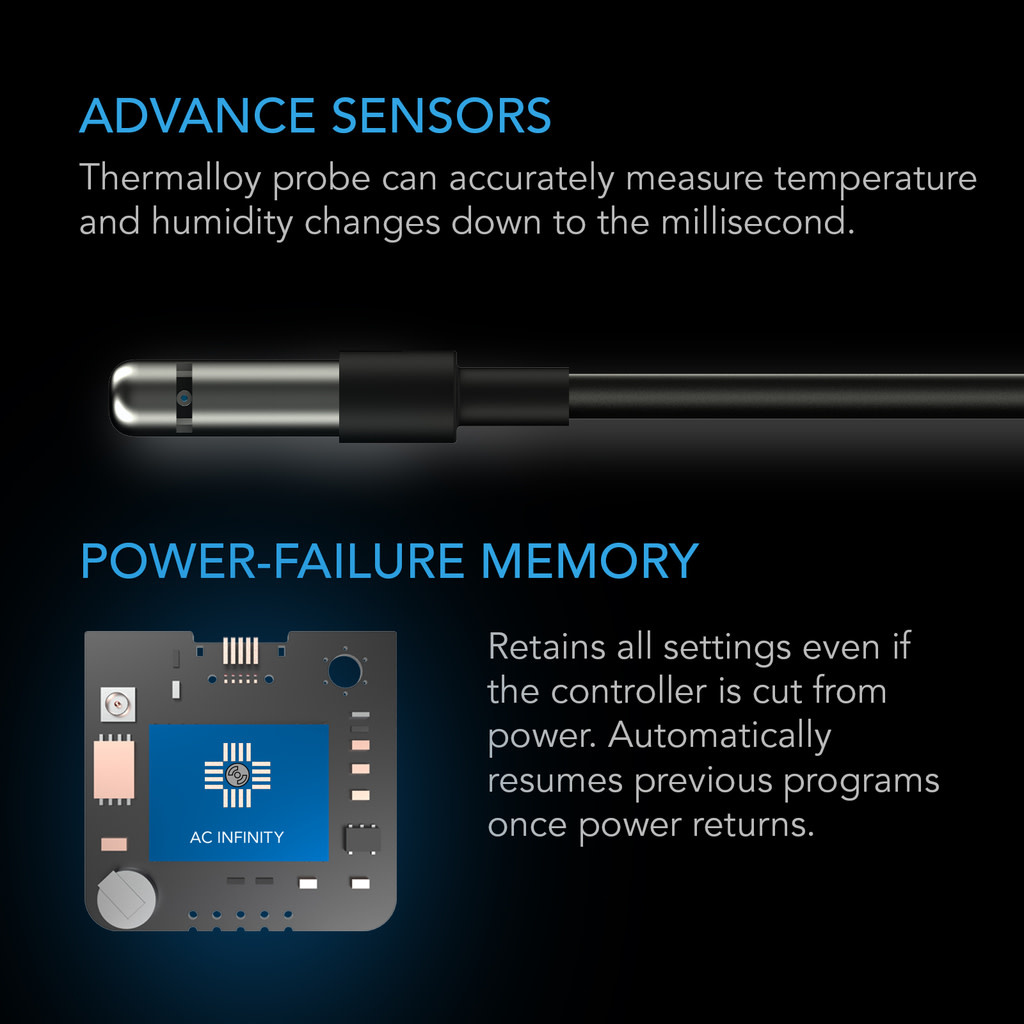 ADVANCE SENSORS

Thermalloy probe can accurately measure temperature and humidity changes down to the millisecond.

POWER-FAILURE MEMORY

AC INFINITY

Retains all settings even if the controller is cut from power. Automatically resumes previous programs once power returns.