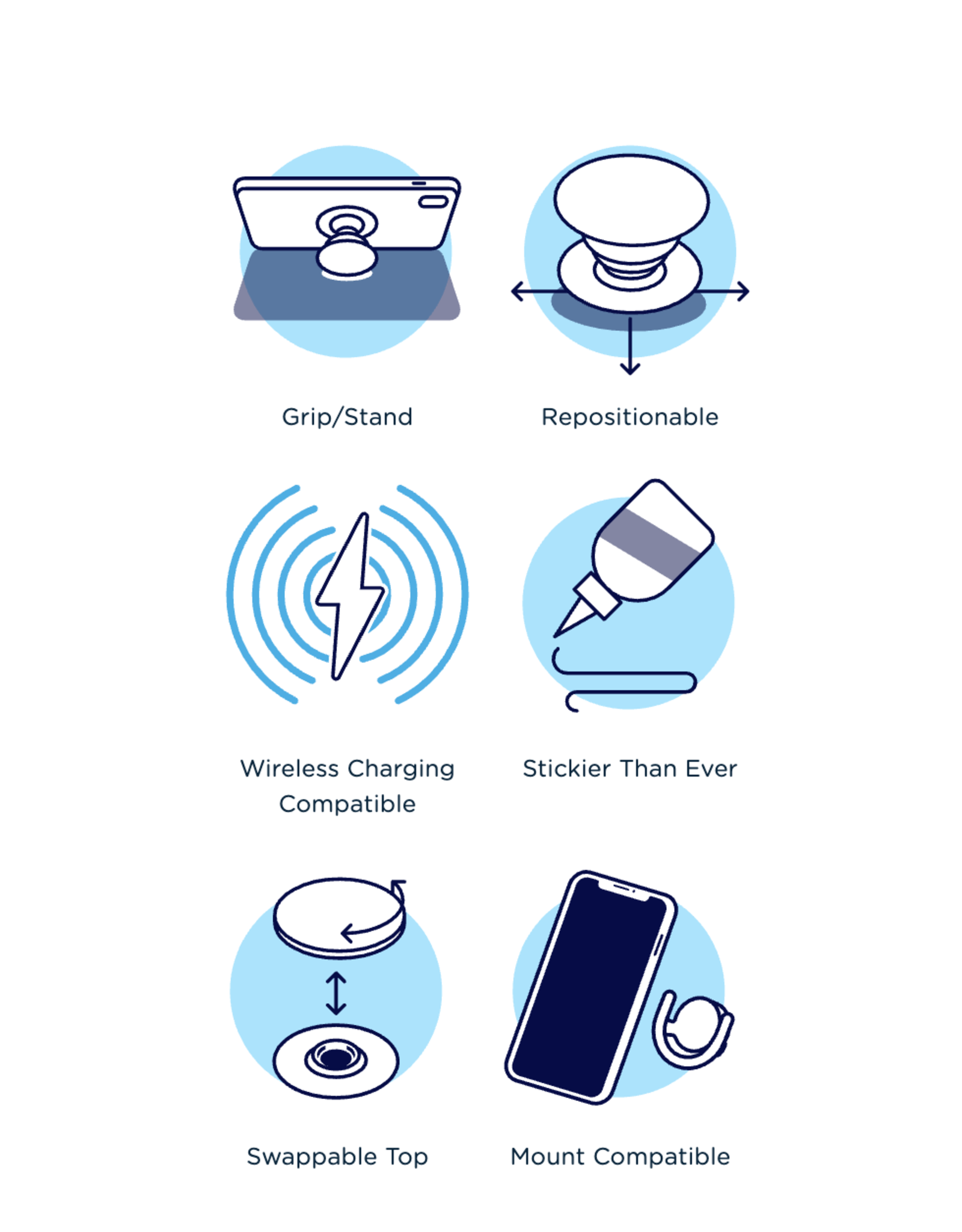 Grip/Stand

Repositionable

Wireless Charging Compatible

Stickier Than Ever

Swappable Top

Mount Compatible