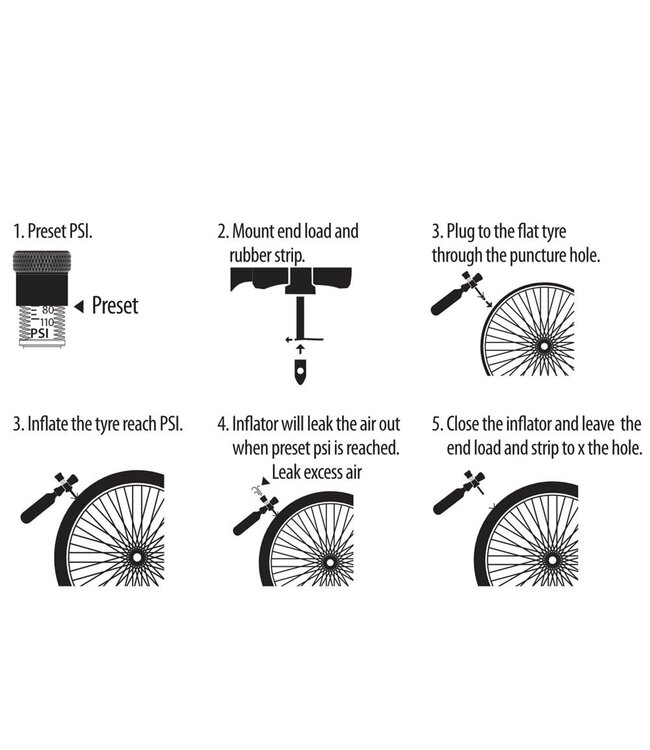 1. Preset PSI.

80
110
PSI

Preset

2. Mount end load and rubber strip.

3. Plug to the flat tyre through the puncture hole.

3. Inflate the tyre reach PSI.

4. Inflator will leak the air out when preset psi is reached.

Leak excess air

5. Close the inflator and leave the end load and strip to x the hole.