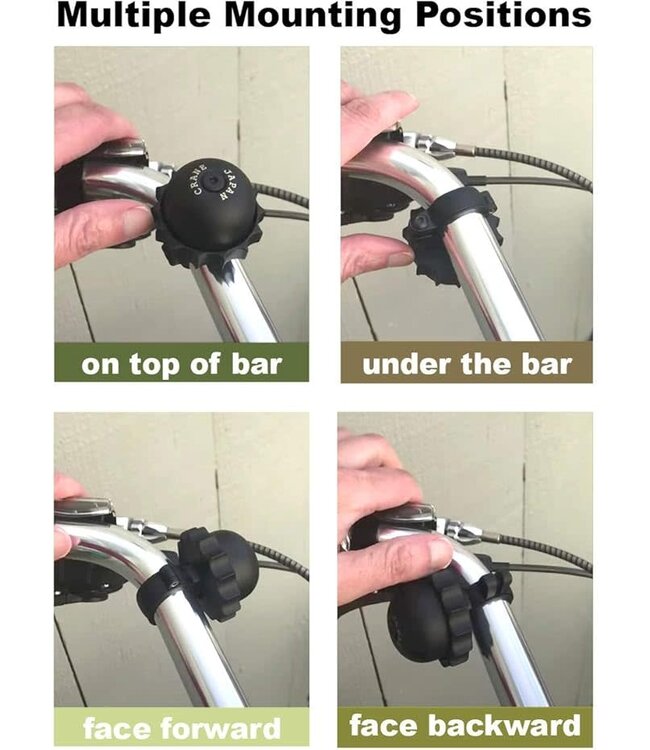 Multiple Mounting Positions

CRANE JAPAN

on top of bar

under the bar

face forward

face backward