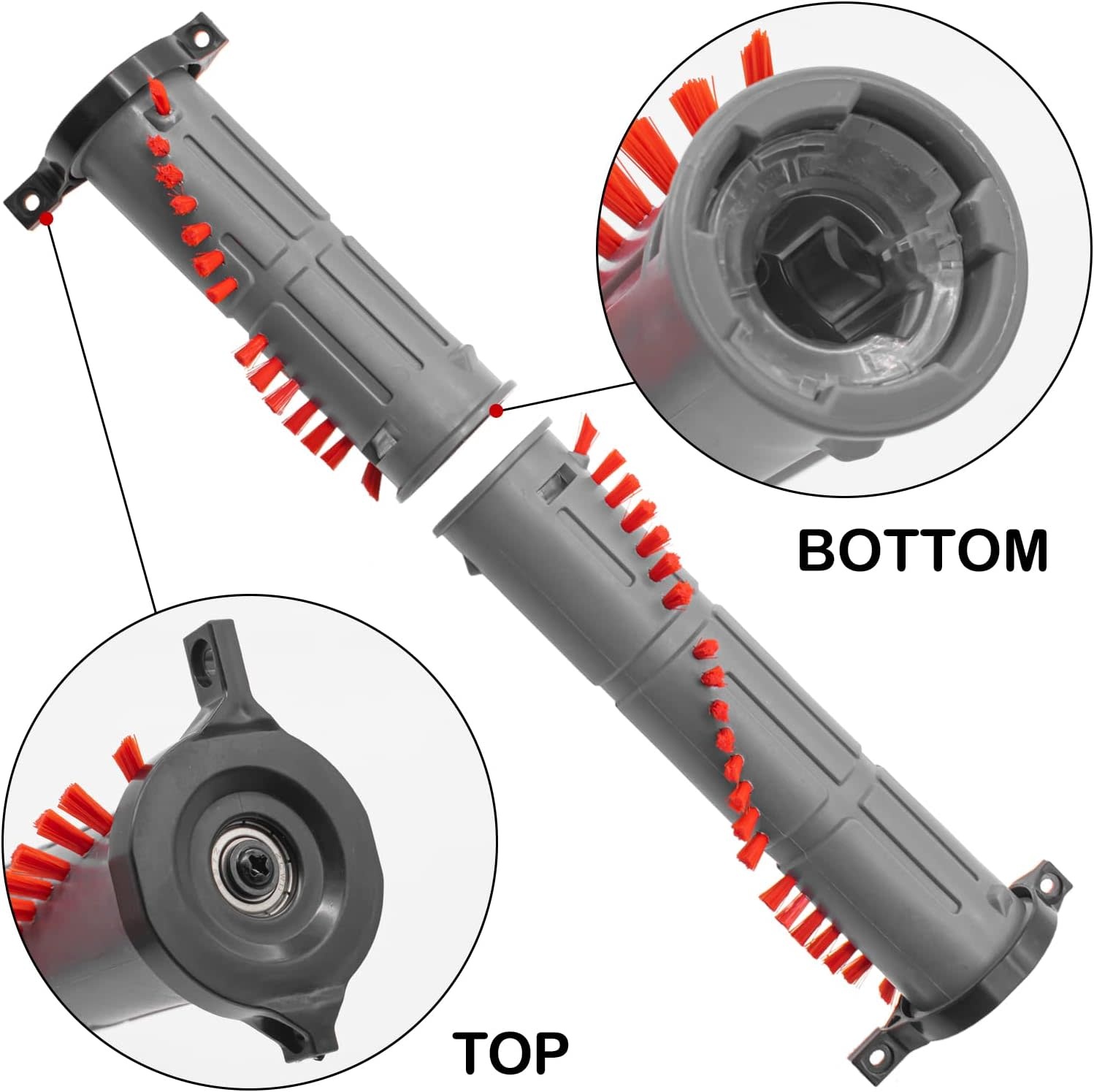 BOTTOM

TOP