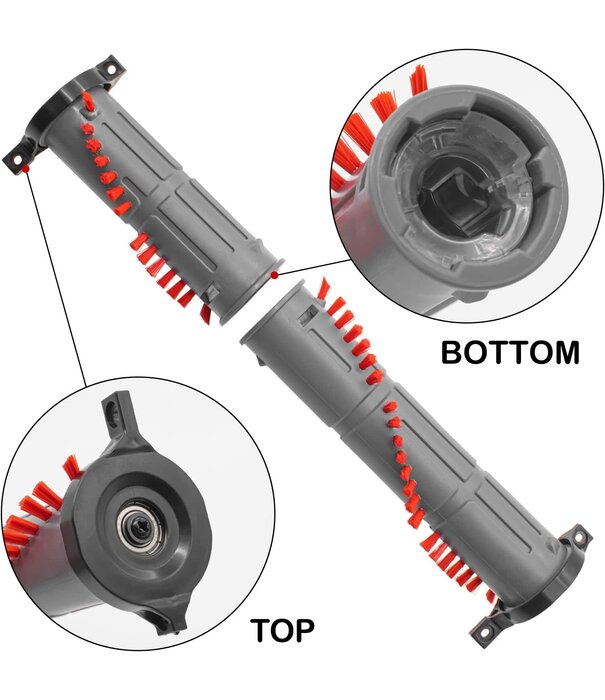 BOTTOM

TOP