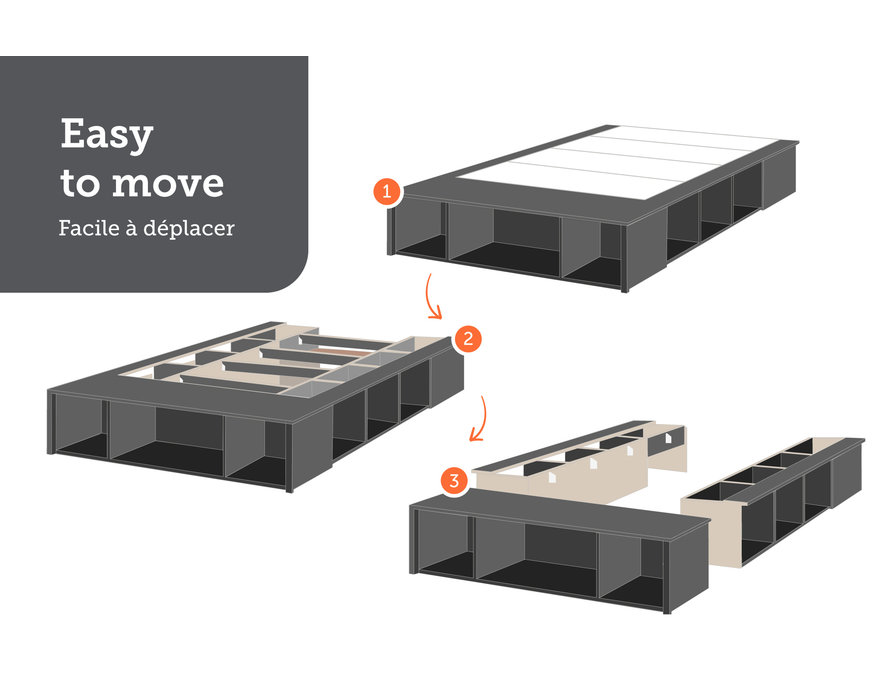 Easy
to move
Facile à déplacer

1

2

3