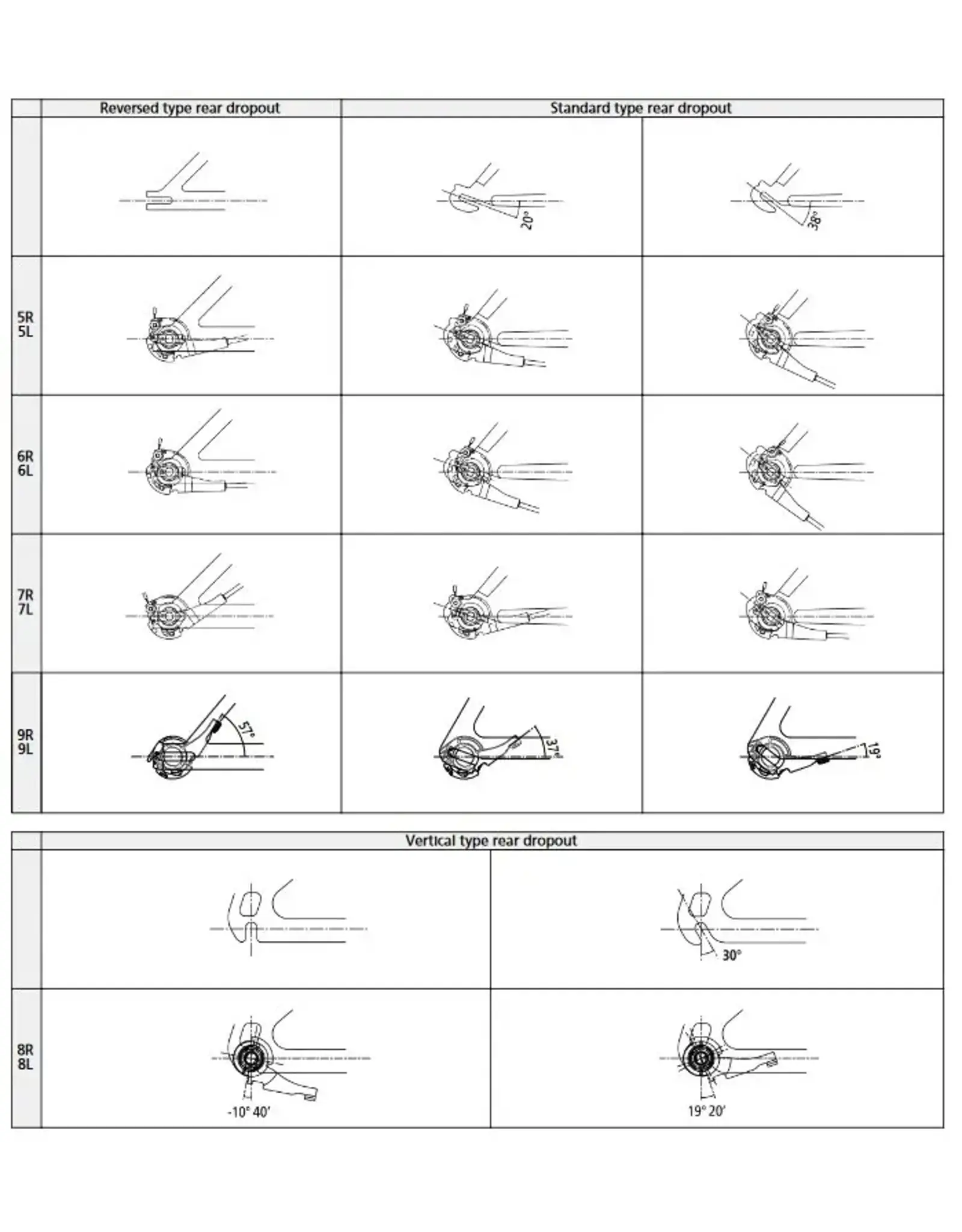 | | Reversed type rear dropout | Standard type rear dropout | |
|---|---|---|---|
| | | 20° | 38° |
| 5R 5L | | | |
| 6R 6L | | | |
| 7R 7L | | | |
| 9R 9L | 57° | 37° | 19° |

| | Vertical type rear dropout | |
|---|---|---|
| | | 30° |
| 8R 8L | -10° 40' | 19° 20' |