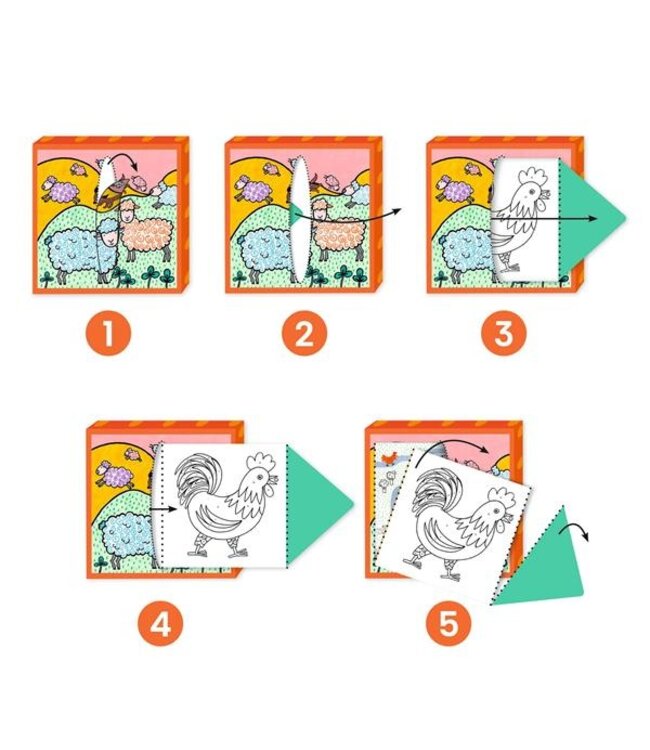 1

2

3

4

5