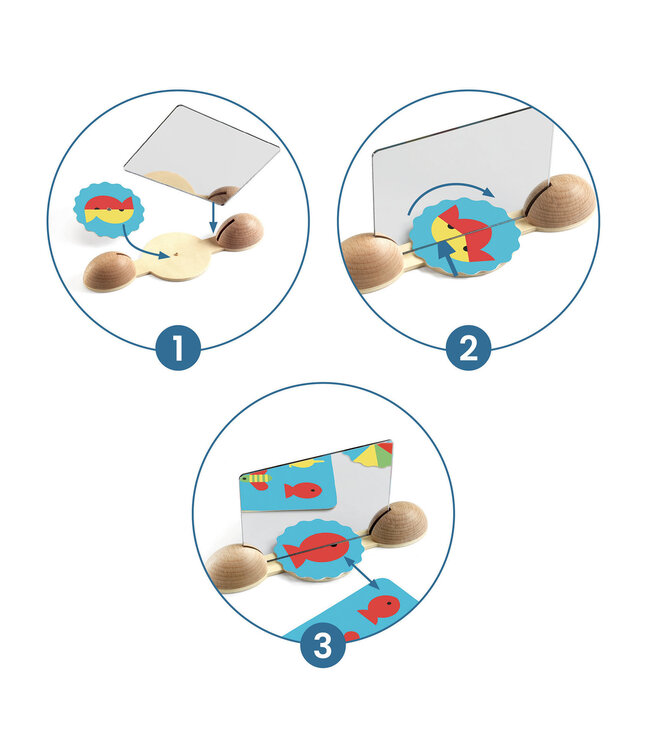 1

2

3