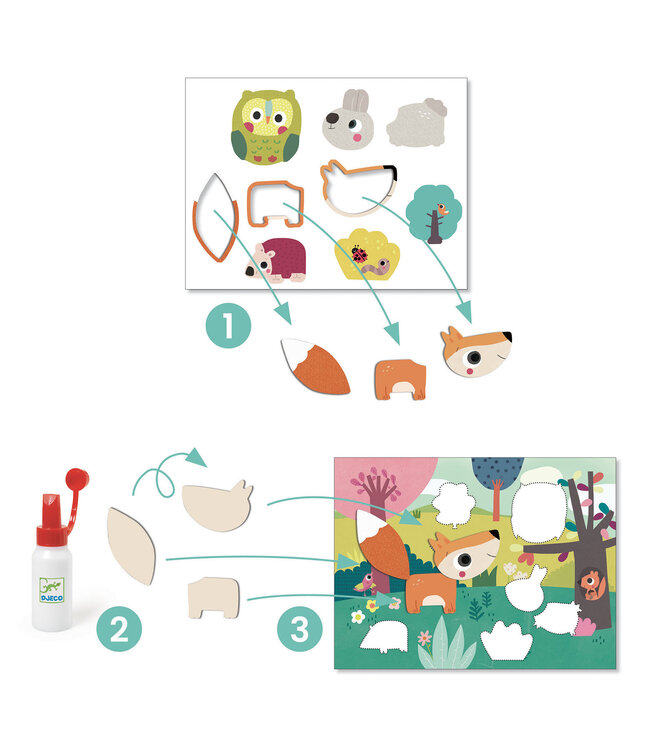 1

DJECO

2

3