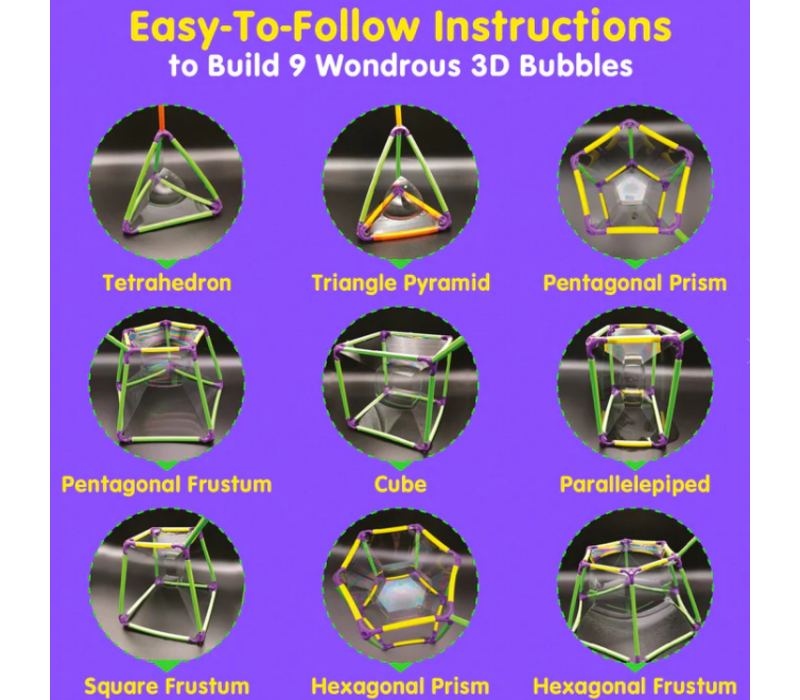 Easy-To-Follow Instructions
to Build 9 Wondrous 3D Bubbles

Tetrahedron

Triangle Pyramid

Pentagonal Prism

Pentagonal Frustum

Cube

Parallelepiped

Square Frustum

Hexagonal Prism

Hexagonal Frustum