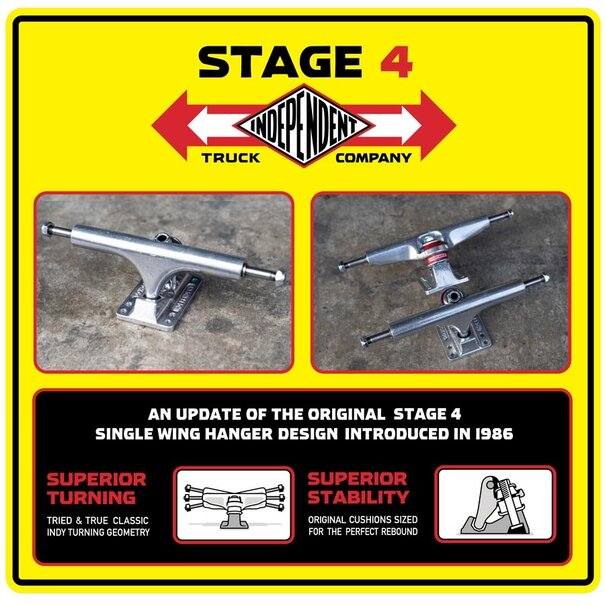 STAGE 4

INDEPENDENT
TRUCK COMPANY

AN UPDATE OF THE ORIGINAL STAGE 4 SINGLE WING HANGER DESIGN INTRODUCED IN 1986

SUPERIOR TURNING

TRIED & TRUE CLASSIC INDY TURNING GEOMETRY

SUPERIOR STABILITY

ORIGINAL CUSHIONS SIZED FOR THE PERFECT REBOUND