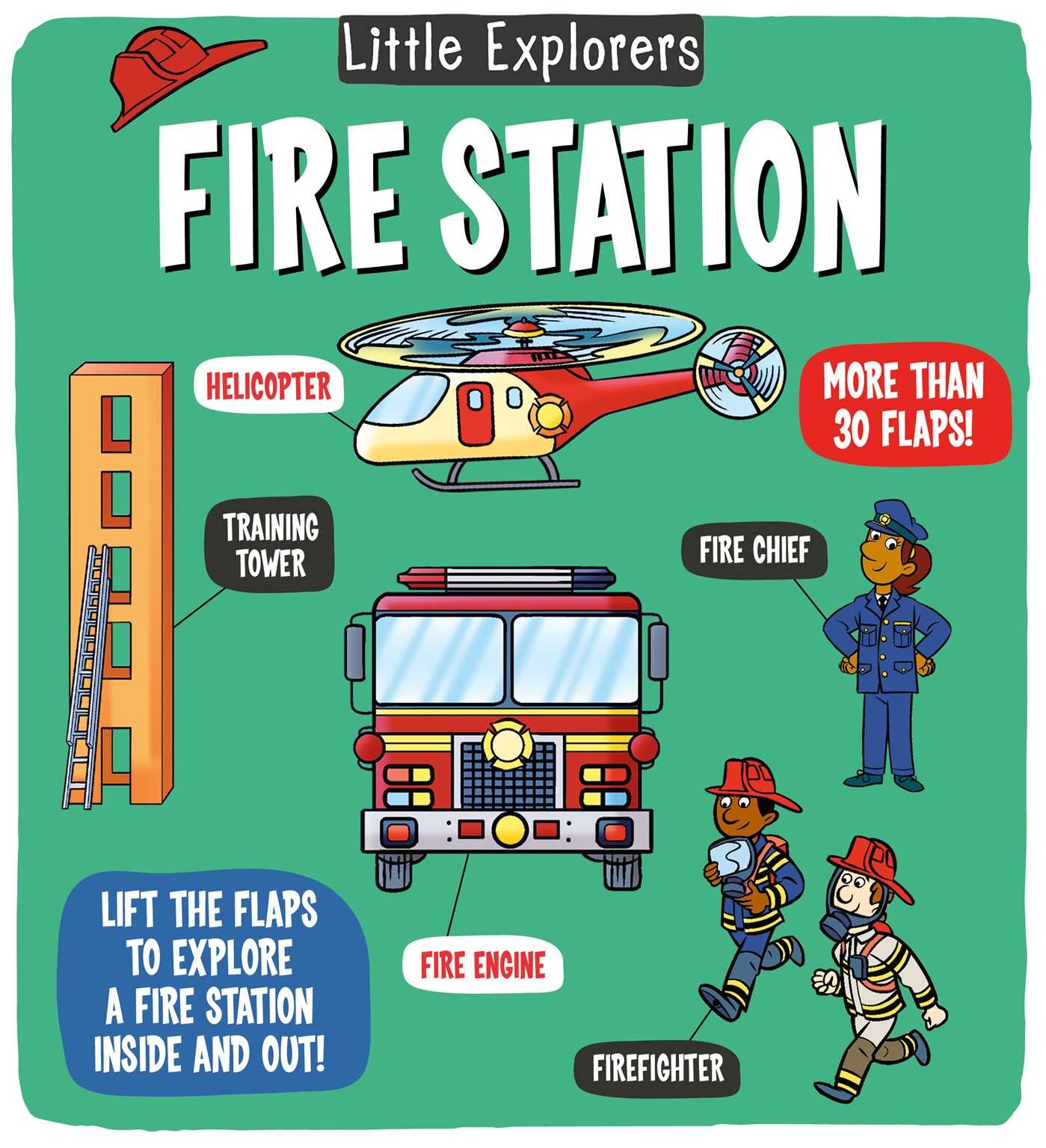 Little Explorers

FIRE STATION

HELICOPTER

MORE THAN 30 FLAPS!

TRAINING TOWER

FIRE CHIEF

LIFT THE FLAPS TO EXPLORE A FIRE STATION INSIDE AND OUT!

FIRE ENGINE

FIREFIGHTER